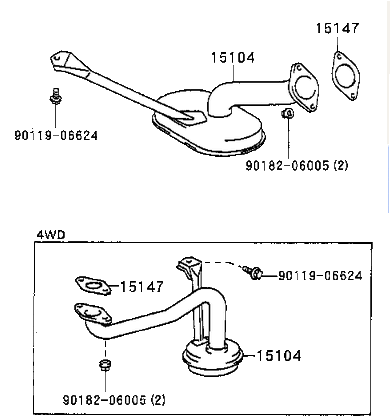 15147
15104
90119-06624
90182-06005 (2)

4WD
90119-06624
15147
15104
90182-06005 (2)