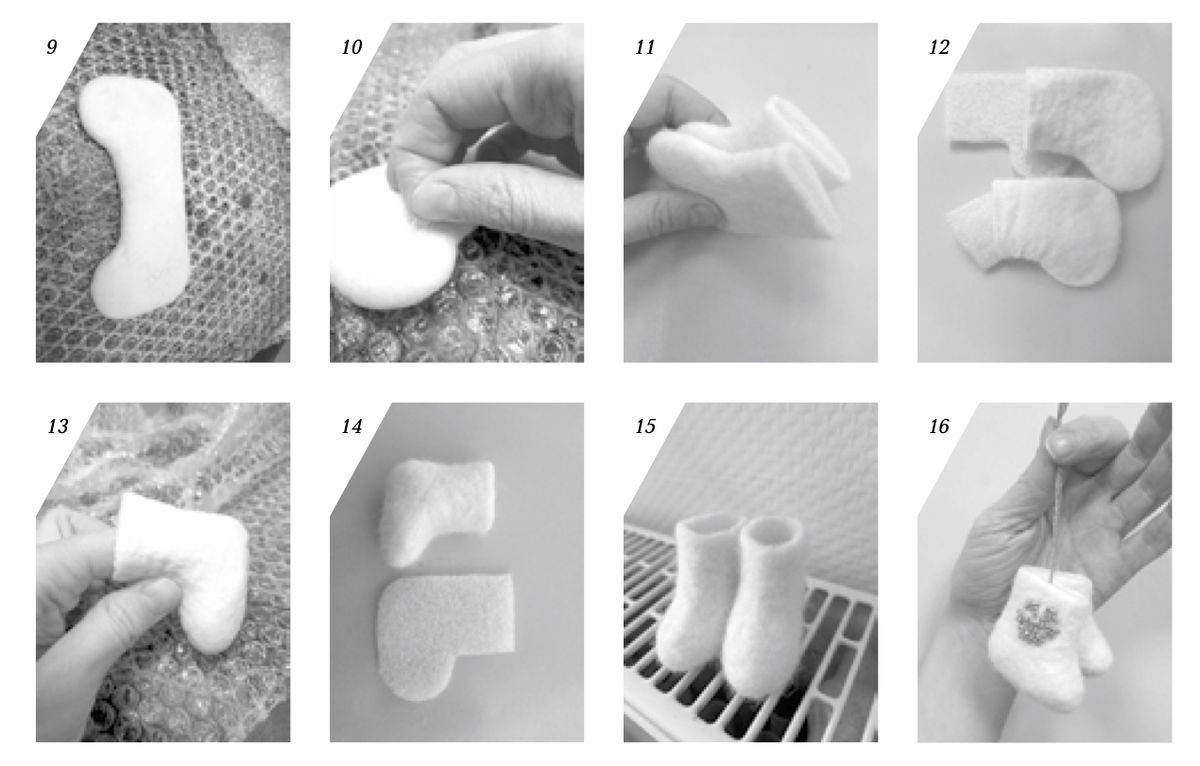 9

10

11

12

13

14

15

16