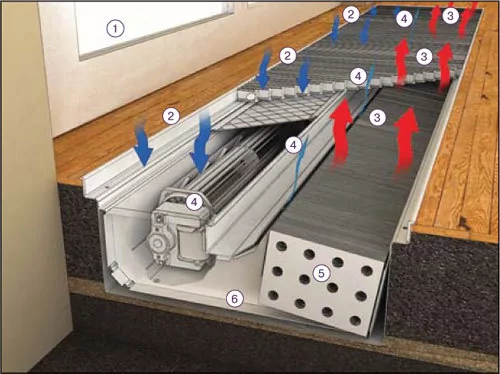 1
2
4
3
2
3
4
2
3
4
4
5
6