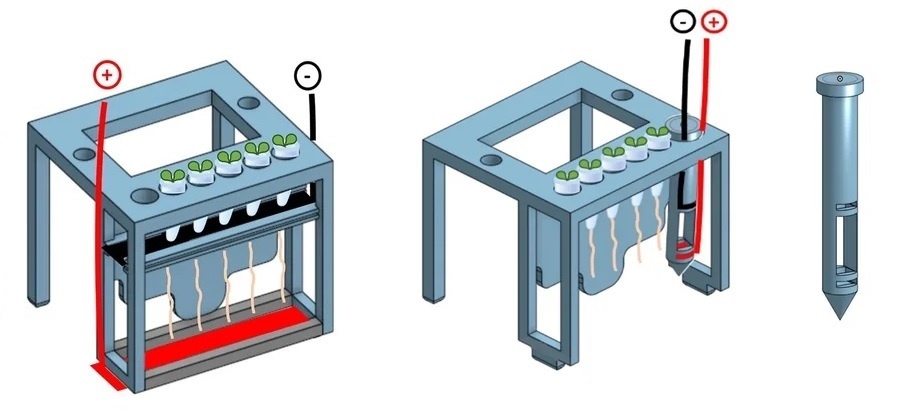 +
-
-
+