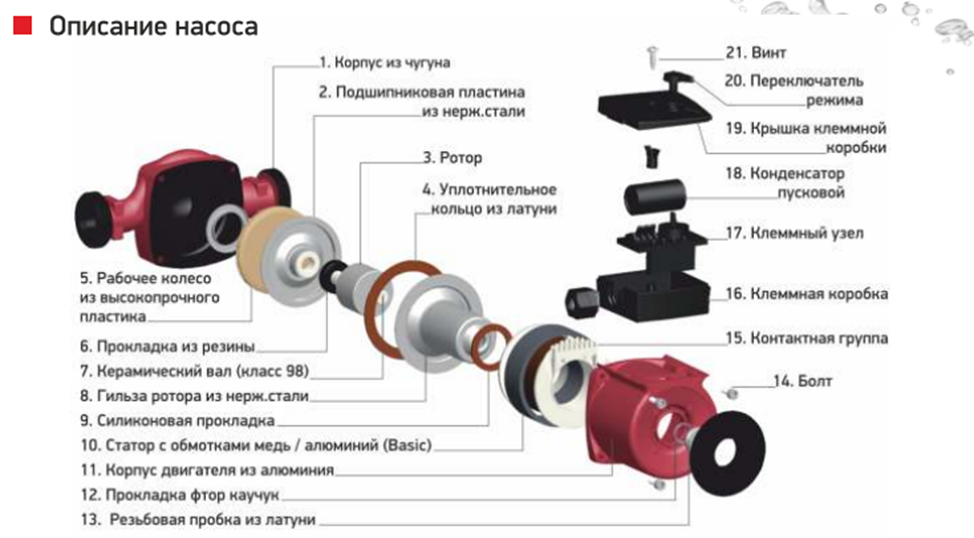 Описание насоса

1. Корпус из чугуна

2. Подшипниковая пластина из нерж.стали

3. Ротор

4. Уплотнительное кольцо из латуни

5. Рабочее колесо из высокопрочного пластика

6. Прокладка из резины

7. Керамический вал (класс 98)

8. Гильза ротора из нерж.стали

9. Силиконовая прокладка

10. Статор с обмотками медь / алюминий (Basic)

11. Корпус двигателя из алюминия

12. Прокладка фтор каучук

13. Резьбовая пробка из латуни

21. Винт

20. Переключатель режима

19. Крышка клеммной коробки

18. Конденсатор пусковой

17. Клеммный узел

16. Клеммная коробка

15. Контактная группа

14. Болт