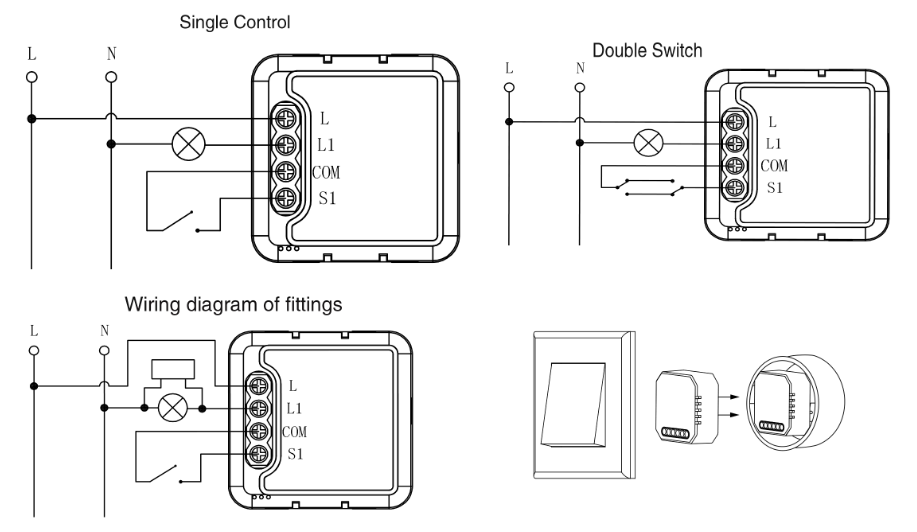 Single Control

L N

L
L1
COM
S1

Double Switch

L N

L
L1
COM
S1

Wiring diagram of fittings

L N

L
L1
COM
S1