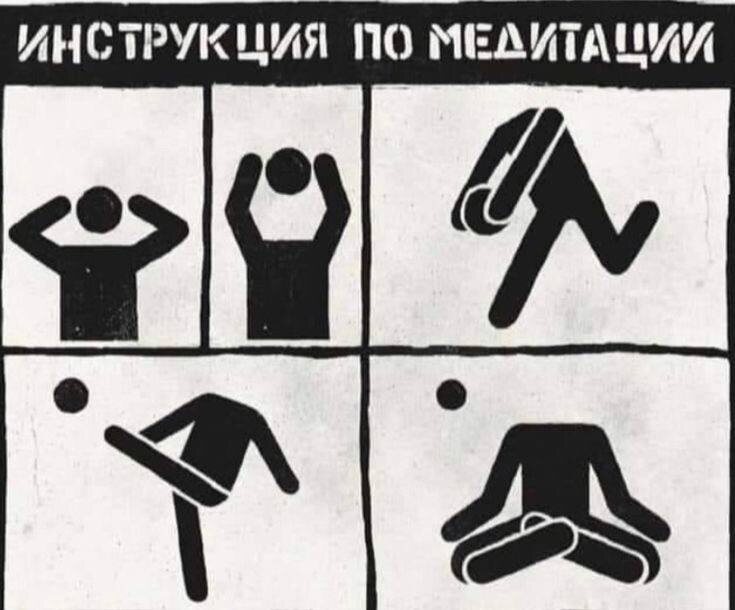 ИНСТРУКЦИЯ ПО МЕДИТАЦИИ