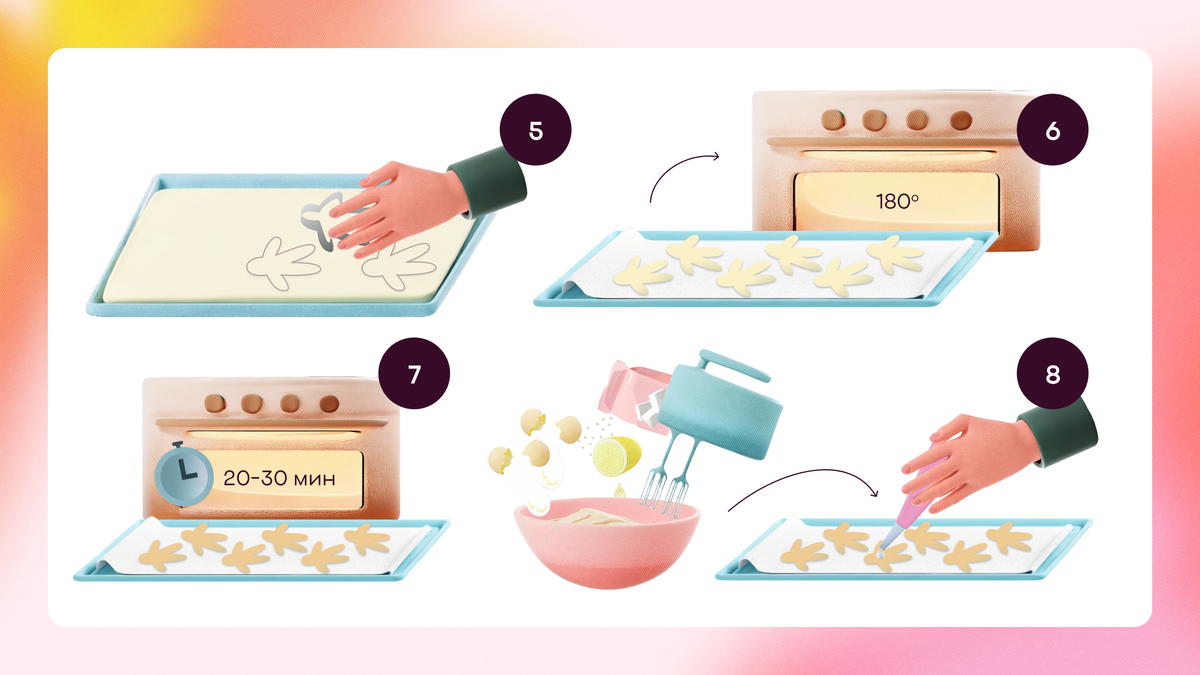 5

6

180°

7

20-30 мин

8