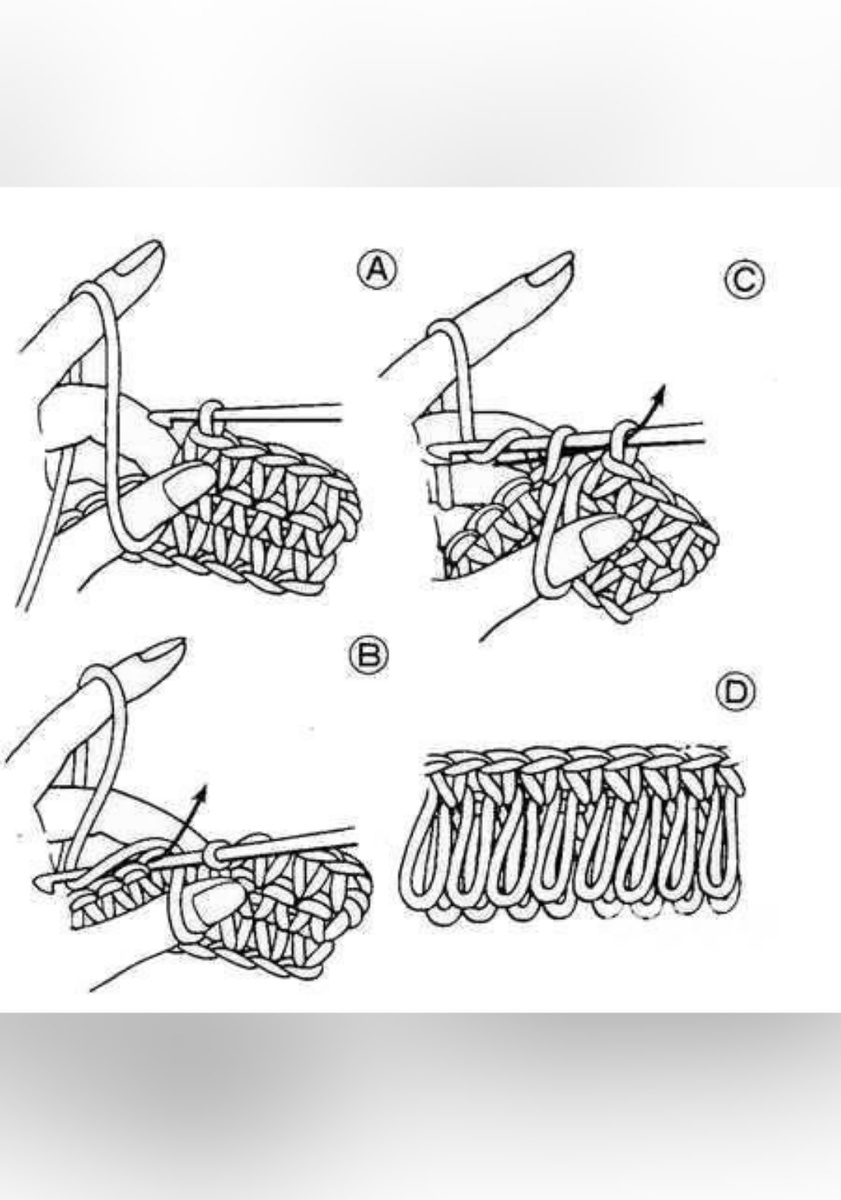 A

C

B

D