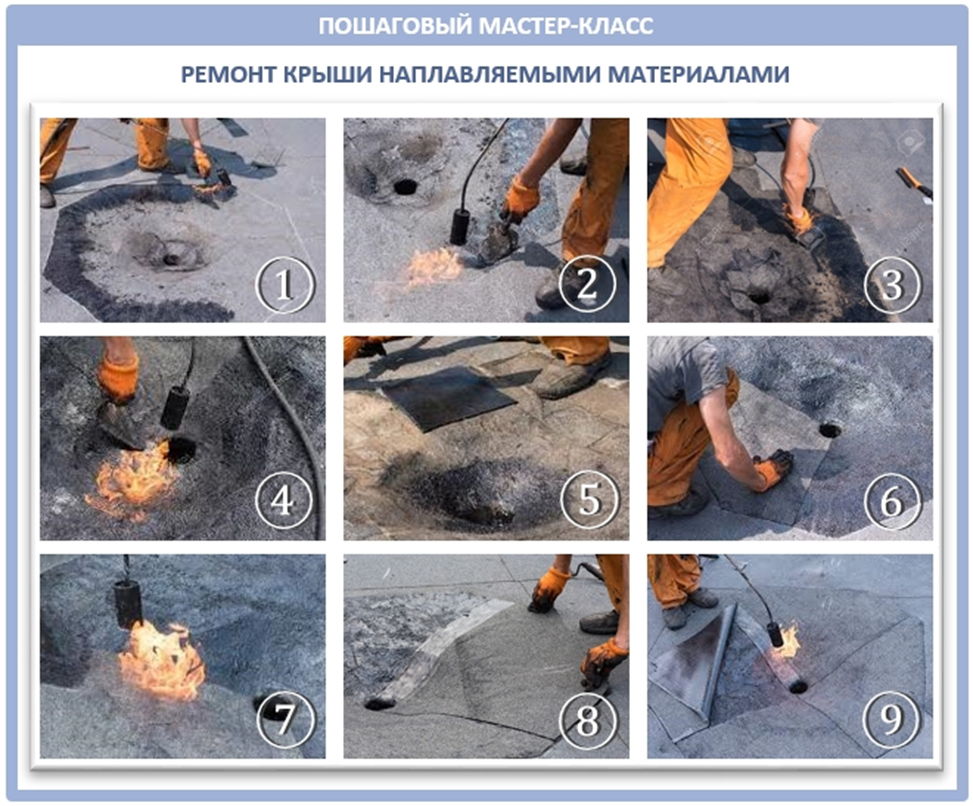 ПОШАГОВЫЙ МАСТЕР-КЛАСС

РЕМОНТ КРЫШИ НАПЛАВЛЯЕМЫМИ МАТЕРИАЛАМИ

1

2

3

4

5

6

7

8

9