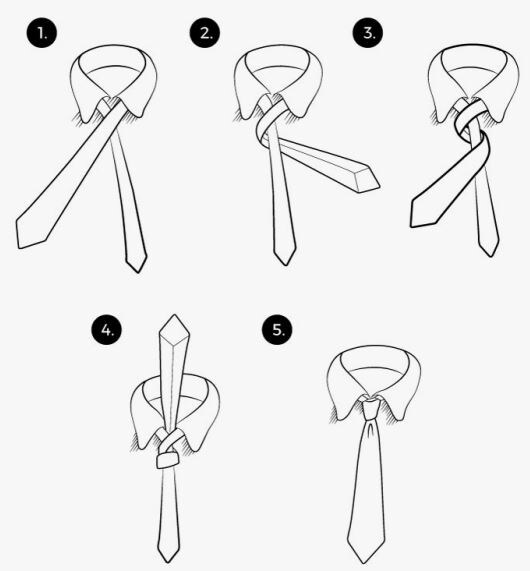 1.

2.

3.

4.

5.