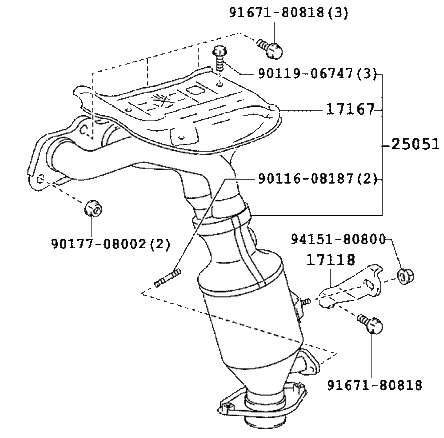 91671-80818(3)
90119-06747(3)
17167
25051
90116-08187(2)
90177-08002(2)
94151-80800
17118
91671-80818