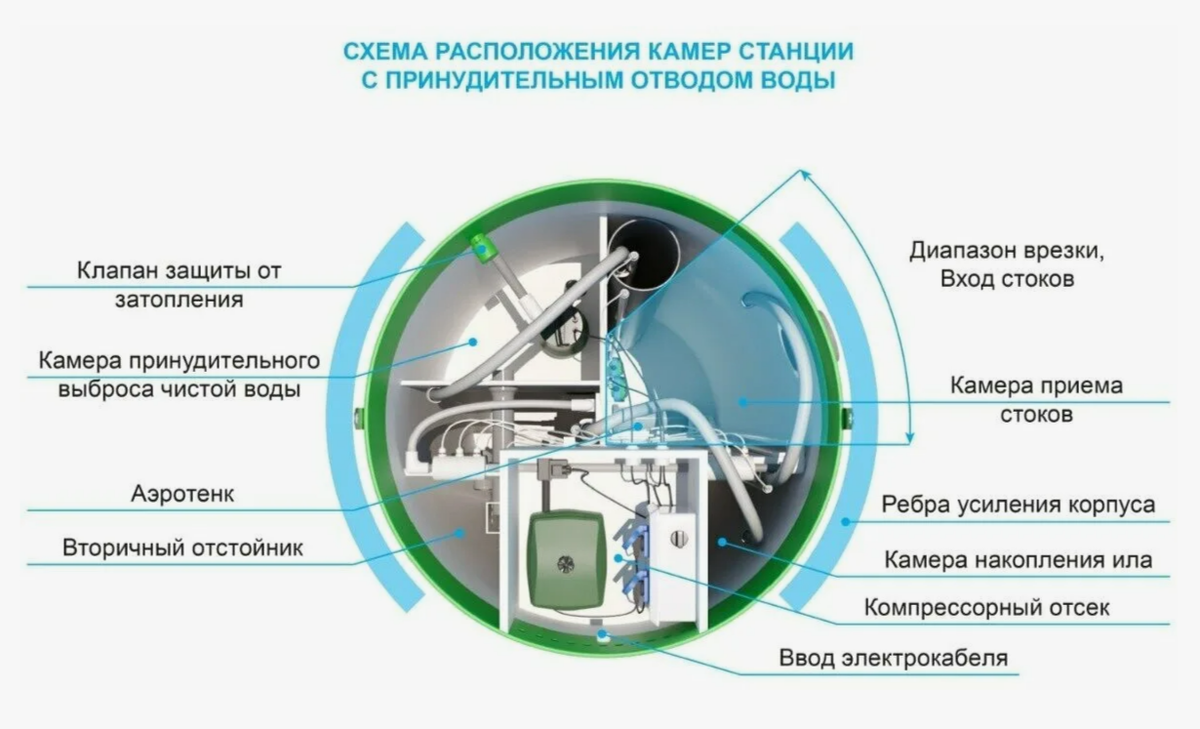 СХЕМА РАСПОЛОЖЕНИЯ КАМЕР СТАНЦИИ С ПРИНУДИТЕЛЬНЫМ ОТВОДОМ ВОДЫ

Клапан защиты от затопления

Камера принудительного выброса чистой воды

Аэротенк

Вторичный отстойник

Диапазон врезки, Вход стоков

Камера приема стоков

Ребра усиления корпуса

Камера накопления ила

Компрессорный отсек

Ввод электрокабеля