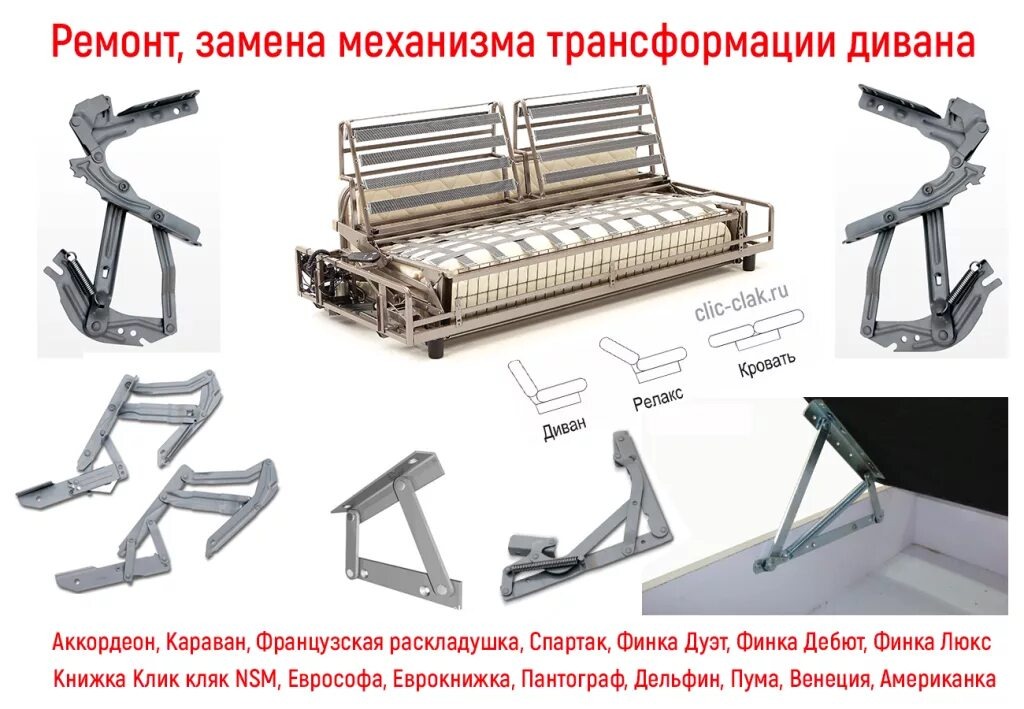 Ремонт, замена механизма трансформации дивана

clic-clak.ru

Диван

Релакс

Кровать

Аккордеон, Караван, Французская раскладушка, Спартак, Финка Дуэт, Финка Дебют, Финка Люкс Книжка Клик кляк NSM, Еврософа, Еврокнижка, Пантограф, Дельфин, Пума, Венеция, Американка