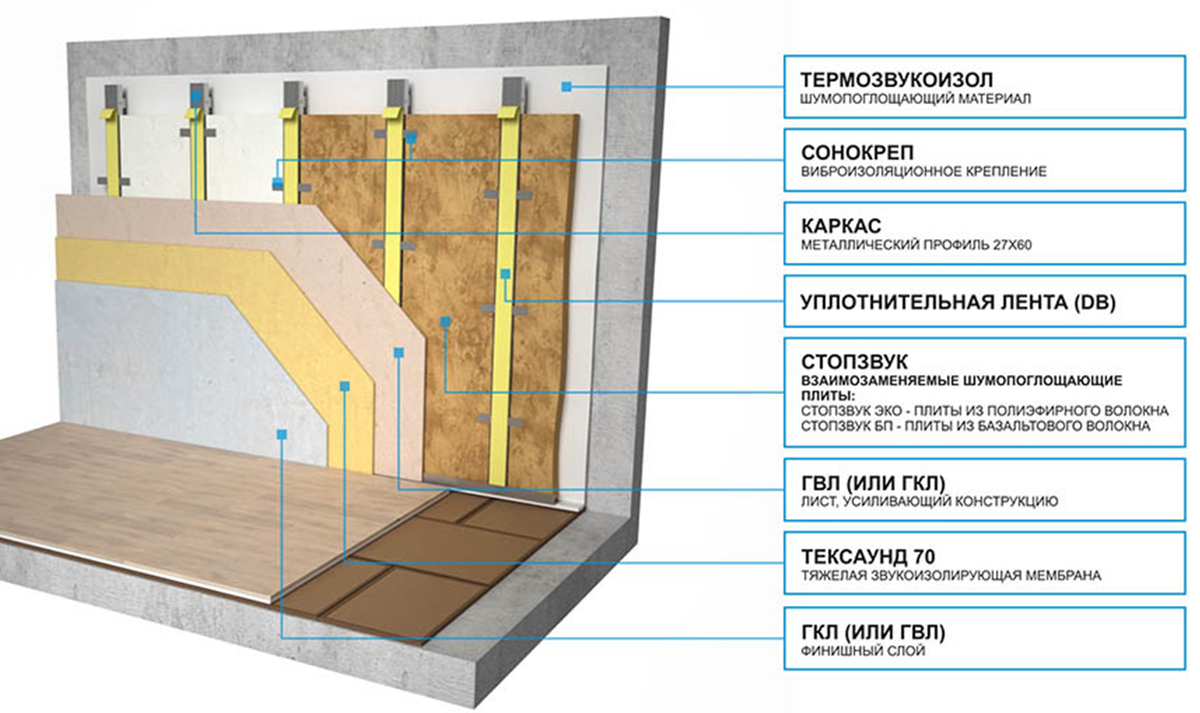 ТЕРМОЗВУКОИЗОЛ
ШУМОПОГЛОЩАЮЩИЙ МАТЕРИАЛ

СОНОКРЕП
ВИБРОИЗОЛЯЦИОННОЕ КРЕПЛЕНИЕ

КАРКАС
МЕТАЛЛИЧЕСКИЙ ПРОФИЛЬ 27Х60

УПЛОТНИТЕЛЬНАЯ ЛЕНТА (DB)

СТОПЗВУК
ВЗАИМОЗАМЕНЯЕМЫЕ ШУМОПОГЛОЩАЮЩИЕ ПЛИТЫ:
СТОПЗВУК ЭКО - ПЛИТЫ ИЗ ПОЛИЭФИРНОГО ВОЛОКНА
СТОПЗВУК БП - ПЛИТЫ ИЗ БАЗАЛЬТОВОГО ВОЛОКНА

ГВЛ (ИЛИ ГКЛ)
ЛИСТ, УСИЛИВАЮЩИЙ КОНСТРУКЦИЮ

ТЕКСАУНД 70
ТЯЖЕЛАЯ ЗВУКОИЗОЛИРУЮЩАЯ МЕМБРАНА

ГКЛ (ИЛИ ГВЛ)
ФИНИШНЫЙ СЛОЙ