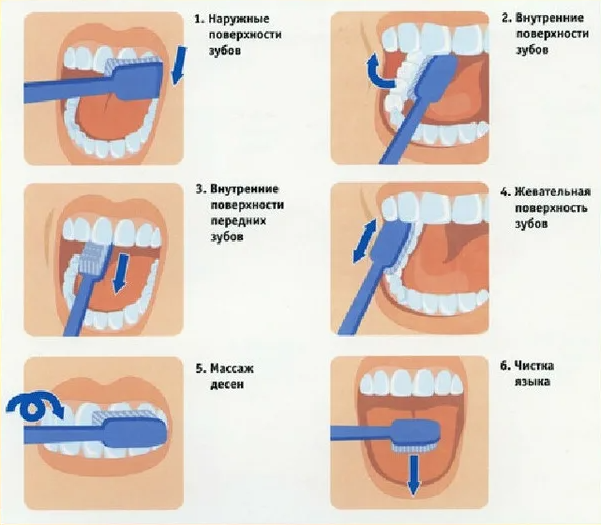 1. Наружные поверхности зубов

2. Внутренние поверхности зубов

3. Внутренние поверхности передних зубов

4. Жевательная поверхность зубов

5. Массаж десен

6. Чистка языка