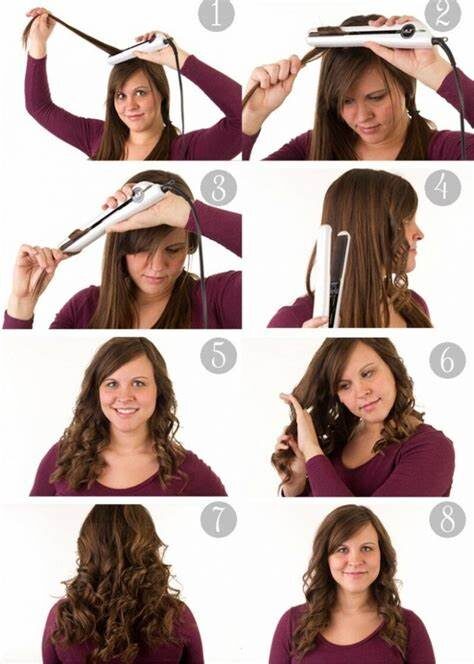 1
2
3
4
5
6
7
8