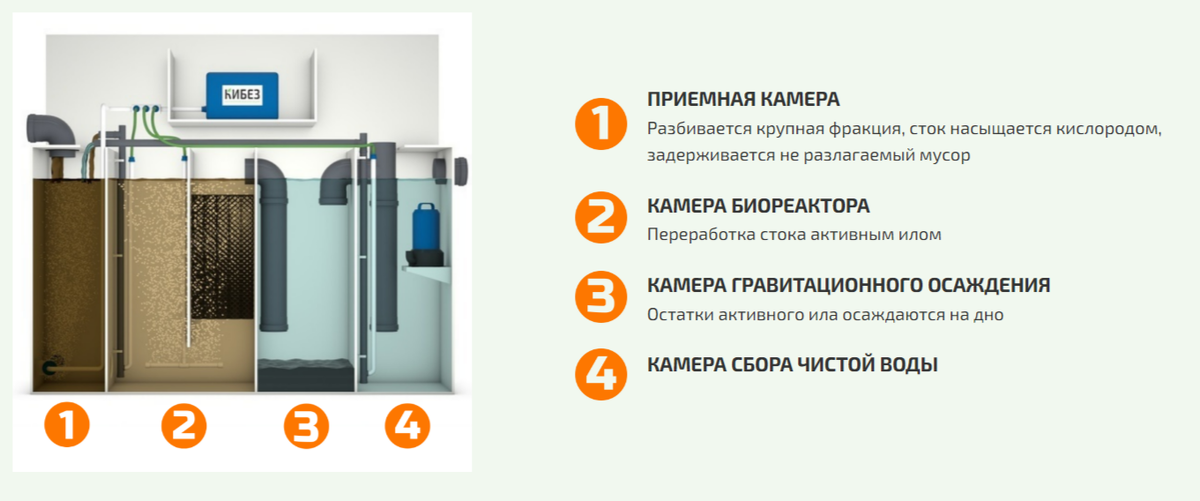 КИБЕЗ

1 2 3 4

1 ПРИЕМНАЯ КАМЕРА
Разбивается крупная фракция, сток насыщается кислородом, задерживается не разлагаемый мусор

2 КАМЕРА БИОРЕАКТОРА
Переработка стока активным илом

3 КАМЕРА ГРАВИТАЦИОННОГО ОСАЖДЕНИЯ
Остатки активного ила осаждаются на дно

4 КАМЕРА СБОРА ЧИСТОЙ ВОДЫ