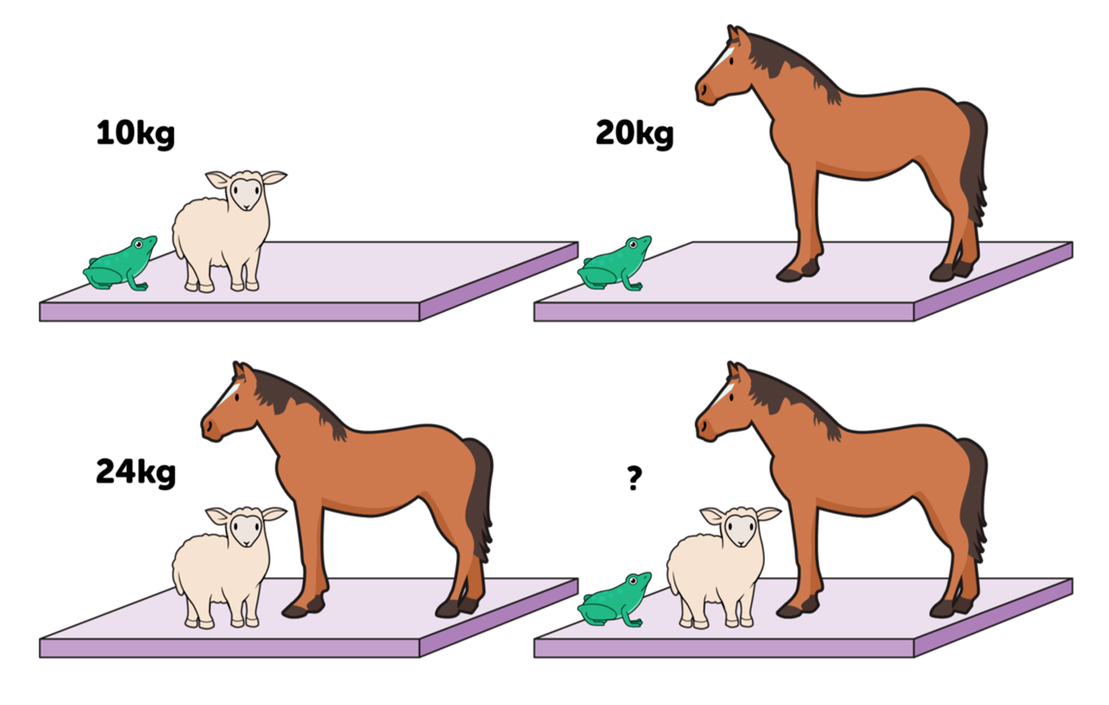 10kg

20kg

24kg

?