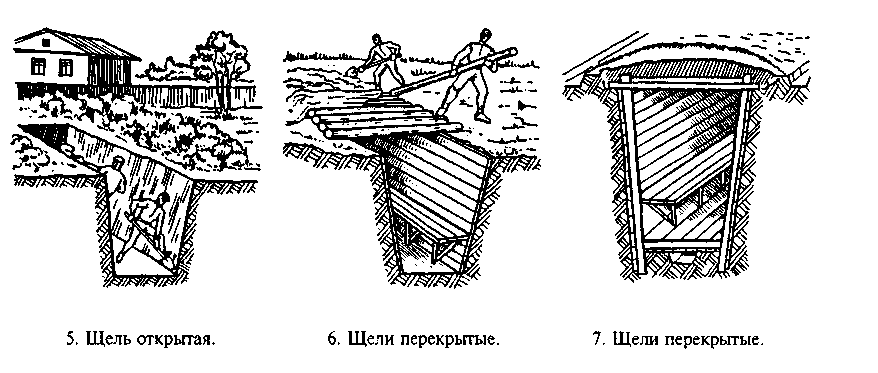 5. Щель открытая.

6. Щели перекрытые.

7. Щели перекрытые.