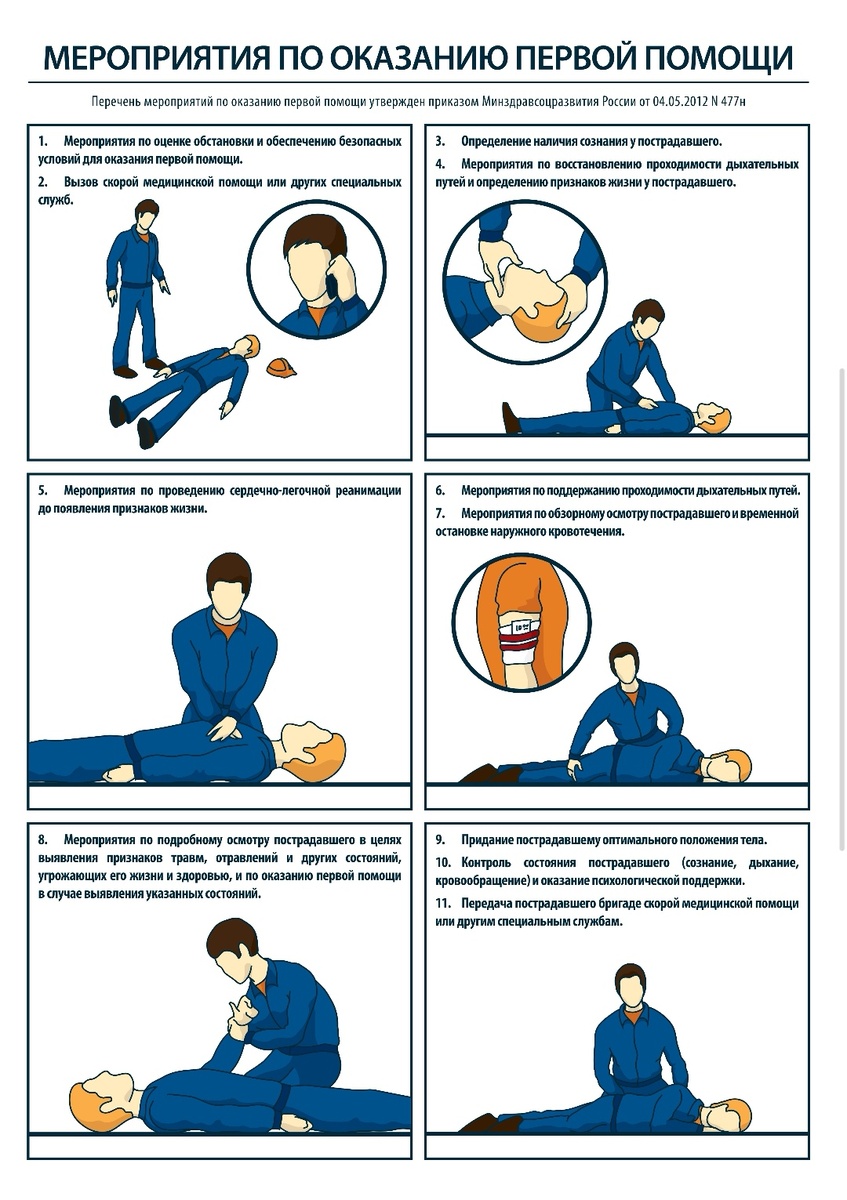 МЕРОПРИЯТИЯ ПО ОКАЗАНИЮ ПЕРВОЙ ПОМОЩИ

Перечень мероприятий по оказанию первой помощи утвержден приказом Минздравсоцразвития России от 04.05.2012 N 477н

1. Мероприятия по оценке обстановки и обеспечению безопасных условий для оказания первой помощи.

2. Вызов скорой медицинской помощи или других специальных служб.

3. Определение наличия сознания у пострадавшего.

4. Мероприятия по восстановлению проходимости дыхательных путей и определению признаков жизни у пострадавшего.

5. Мероприятия по проведению сердечно-легочной реанимации до появления признаков жизни.

6. Мероприятия по поддержанию проходимости дыхательных путей.

7. Мероприятия по обзорному осмотру пострадавшего и временной остановке наружного кровотечения.

8. Мероприятия по подробному осмотру пострадавшего в целях выявления признаков травм, отравлений и других состояний, угрожающих его жизни и здоровью, и по оказанию первой помощи в случае выявления указанных состояний.

9. Придание пострадавшему оптимального положения тела.

10. Контроль состояния пострадавшего (сознание, дыхание, кровообращение) и оказание психологической поддержки.

11. Передача пострадавшего бригаде скорой медицинской помощи или другим специальным службам.