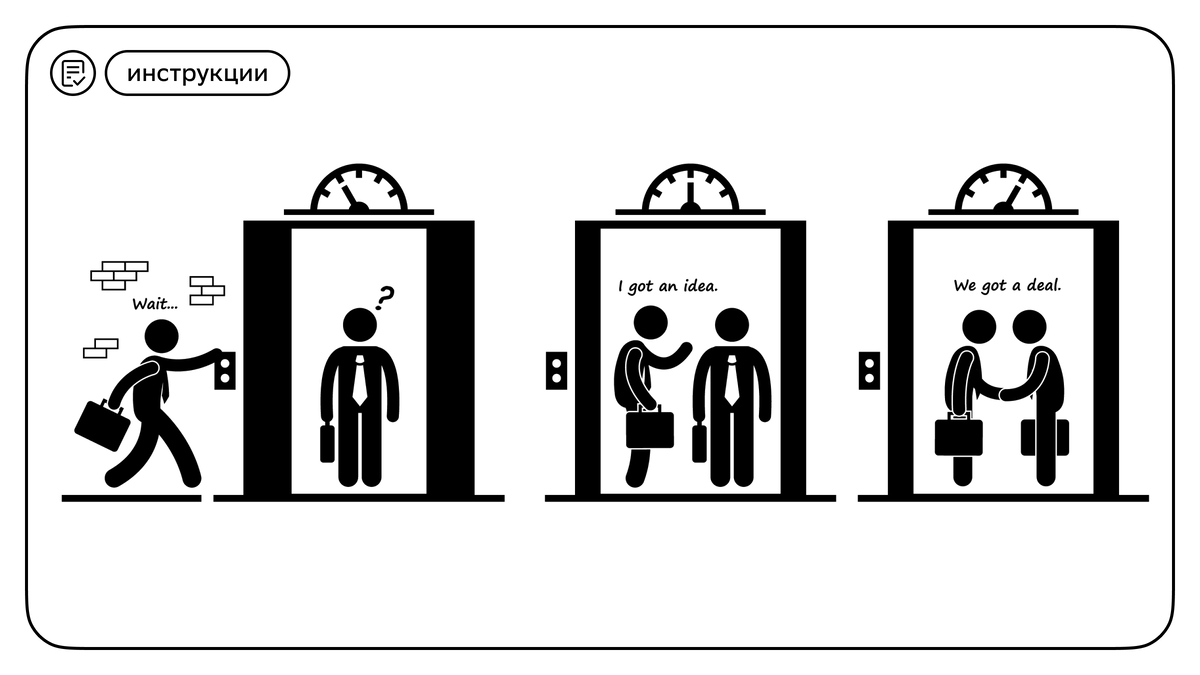 инструкции

Wait...

?

I got an idea.

We got a deal.