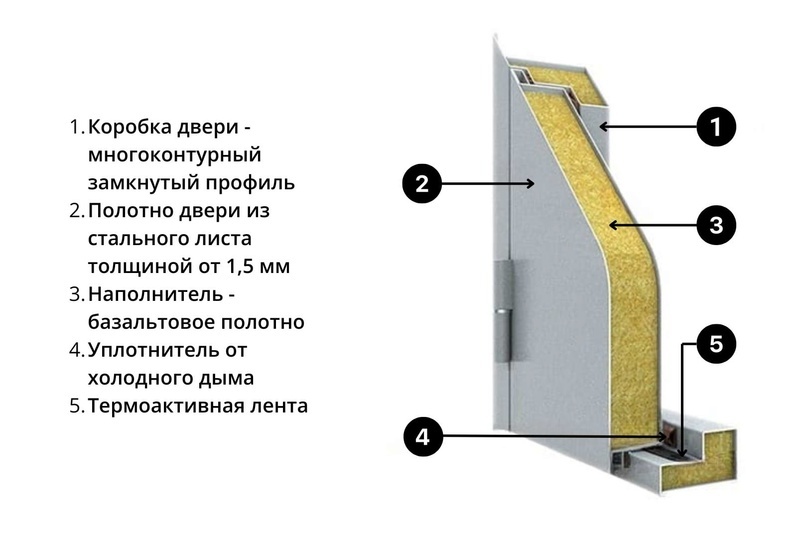 1. Коробка двери - многоконтурный замкнутый профиль
2. Полотно двери из стального листа толщиной от 1,5 мм
3. Наполнитель - базальтовое полотно
4. Уплотнитель от холодного дыма
5. Термоактивная лента

1

2

3

5

4