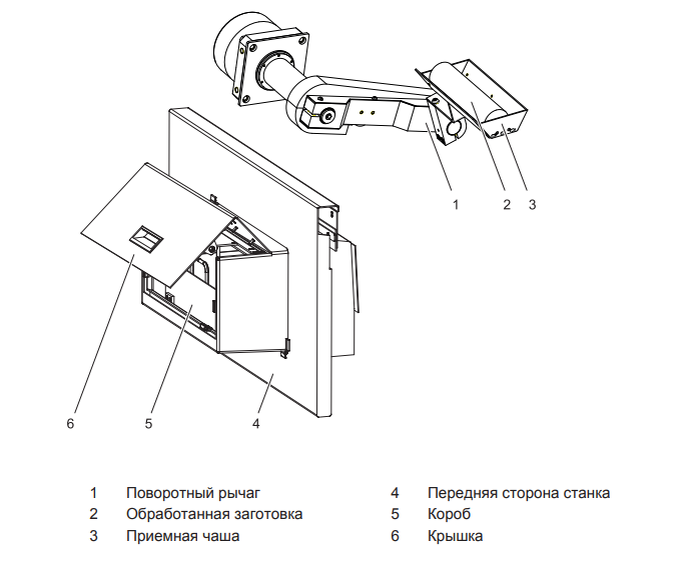 1 2 3

6 5 4

1 Поворотный рычаг
2 Обработанная заготовка
3 Приемная чаша

4 Передняя сторона станка
5 Короб
6 Крышка