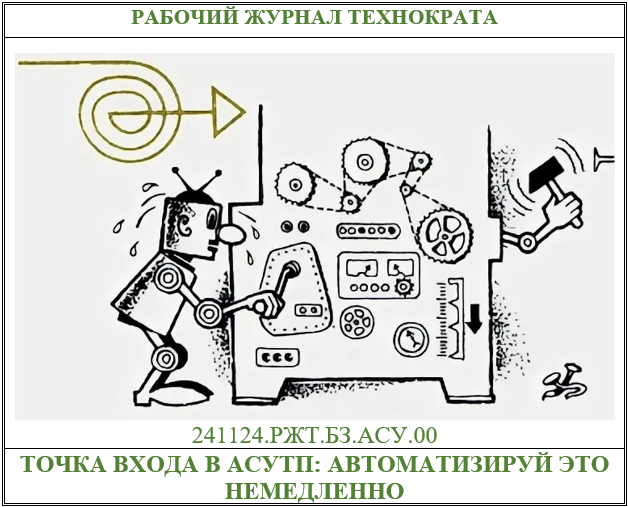 РАБОЧИЙ ЖУРНАЛ ТЕХНОКРАТА

241124.РЖТ.БЗ.АСУ.00

ТОЧКА ВХОДА В АСУТП: АВТОМАТИЗИРУЙ ЭТО НЕМЕДЛЕННО