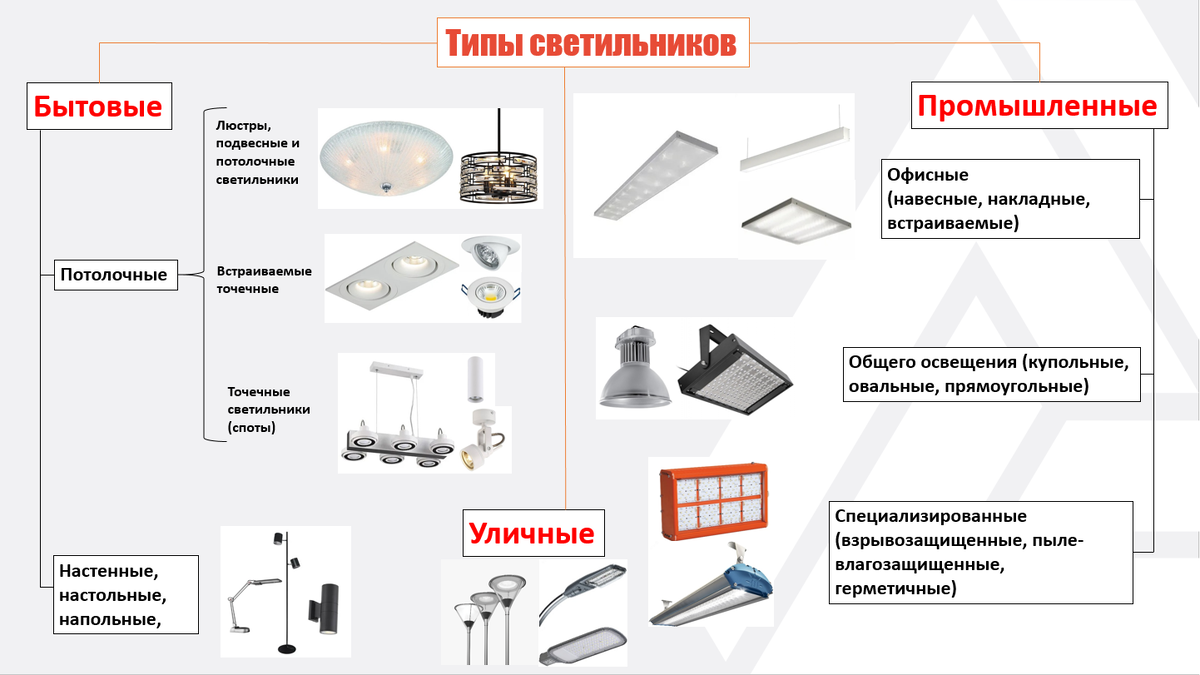 Типы светильников

Бытовые

Потолочные

Люстры, подвесные и потолочные светильники

Встраиваемые точечные

Точечные светильники (споты)

Настенные, настольные, напольные,

Уличные

Промышленные

Офисные (навесные, накладные, встраиваемые)

Общего освещения (купольные, овальные, прямоугольные)

Специализированные (взрывозащищенные, пыле-влагозащищенные, герметичные)