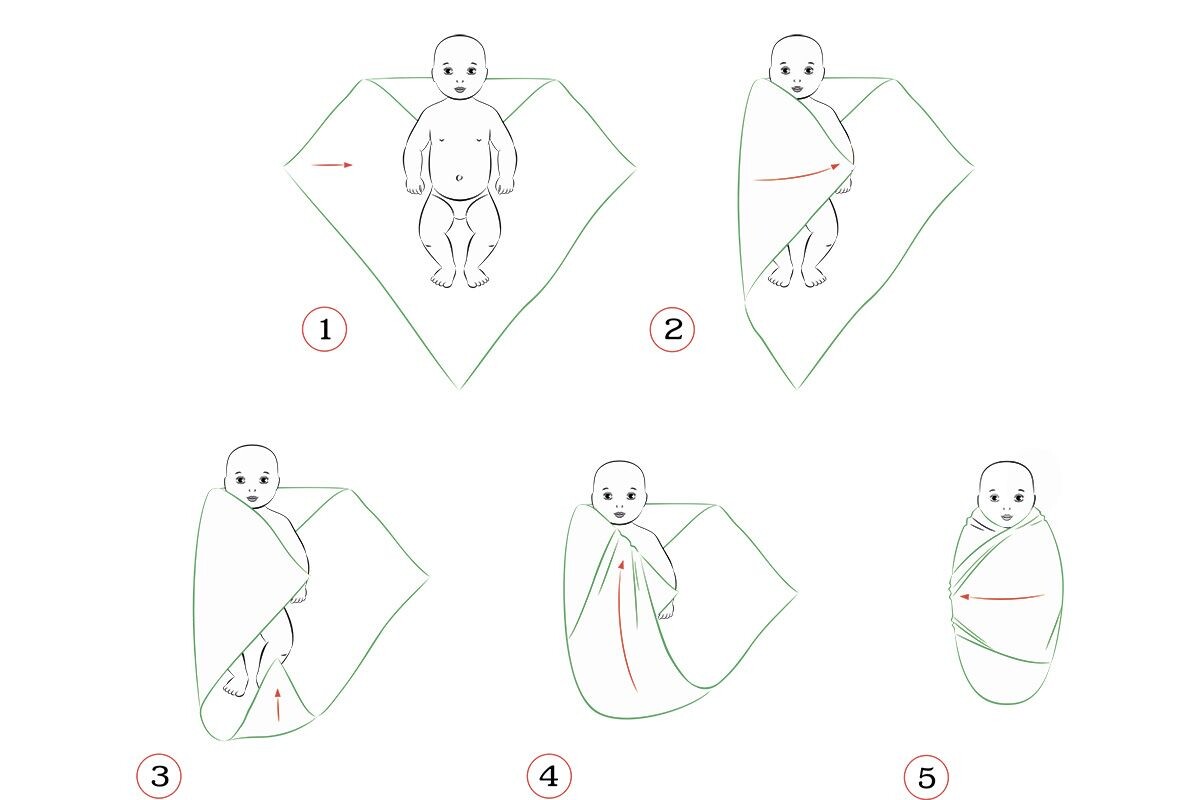 1
2
3
4
5