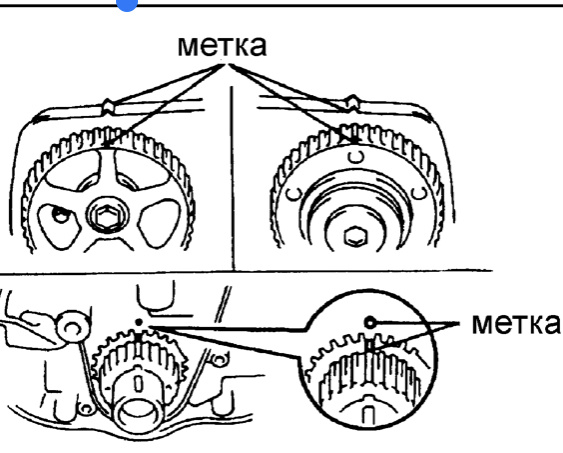 метка

метка