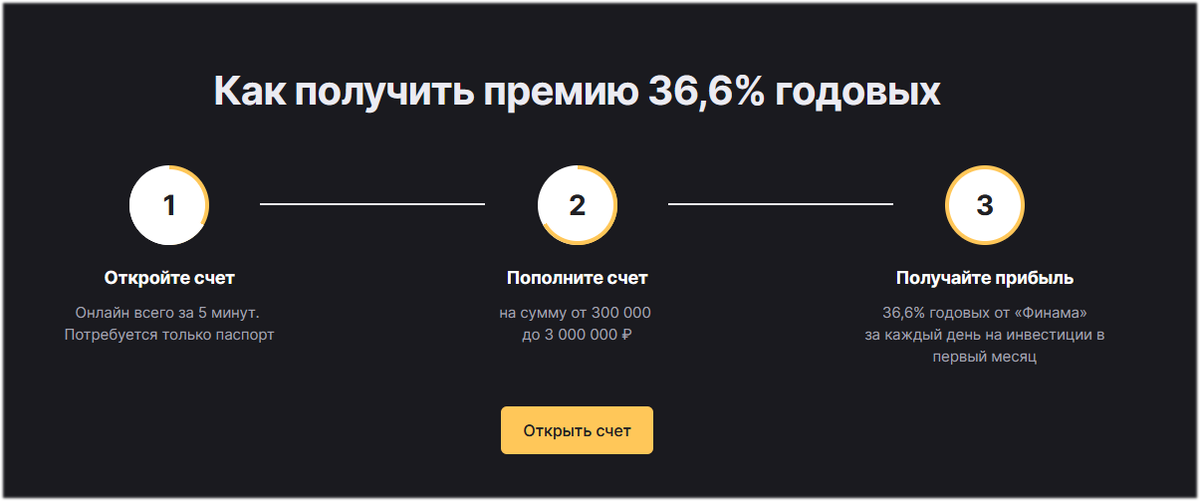 Как получить премию 36,6% годовых

1

Откройте счет

Онлайн всего за 5 минут. Потребуется только паспорт

2

Пополните счет

на сумму от 300 000 до 3 000 000 ₽

3

Получайте прибыль

36,6% годовых от «Финама» за каждый день на инвестиции в первый месяц

Открыть счет