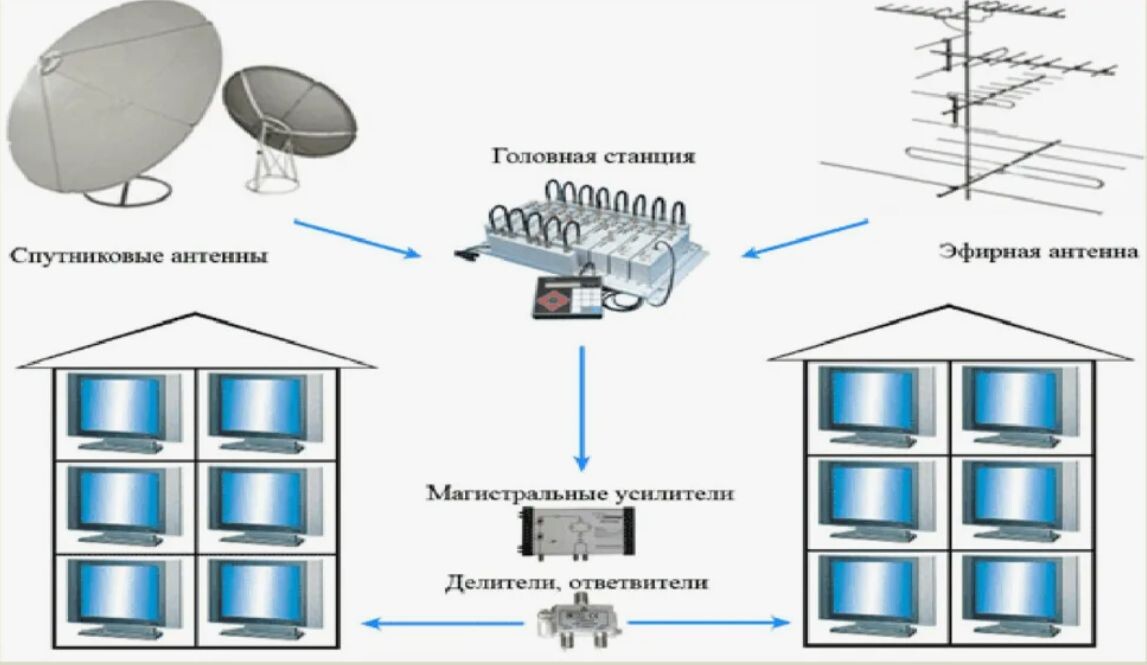 Головная станция

Спутниковые антенны

Эфирная антенна

Магистральные усилители

Делители, ответвители