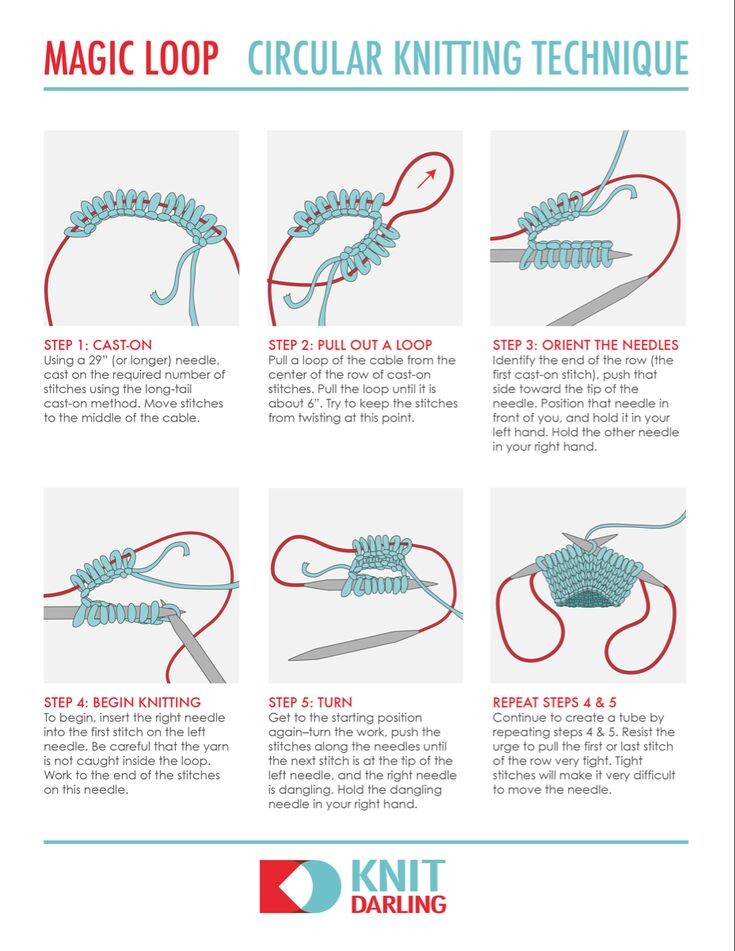 MAGIC LOOP CIRCULAR KNITTING TECHNIQUE

STEP 1: CAST-ON
Using a 29" (or longer) needle, cast on the required number of stitches using the long-tail cast-on method. Move stitches to the middle of the cable.

STEP 2: PULL OUT A LOOP
Pull a loop of the cable from the center of the row of cast-on stitches. Pull the loop until it is about 6". Try to keep the stitches from twisting at this point.

STEP 3: ORIENT THE NEEDLES
Identify the end of the row (the first cast-on stitch), push that side toward the tip of the needle. Position that needle in front of you, and hold it in your left hand. Hold the other needle in your right hand.

STEP 4: BEGIN KNITTING
To begin, insert the right needle into the first stitch on the left needle. Be careful that the yarn is not caught inside the loop. Work to the end of the stitches on this needle.

STEP 5: TURN
Get to the starting position again–turn the work, push the stitches along the needles until the next stitch is at the tip of the left needle, and the right needle is dangling. Hold the dangling needle in your right hand.

REPEAT STEPS 4 & 5
Continue to create a tube by repeating steps 4 & 5. Resist the urge to pull the first or last stitch of the row very tight. Tight stitches will make it very difficult to move the needle.

KNIT DARLING