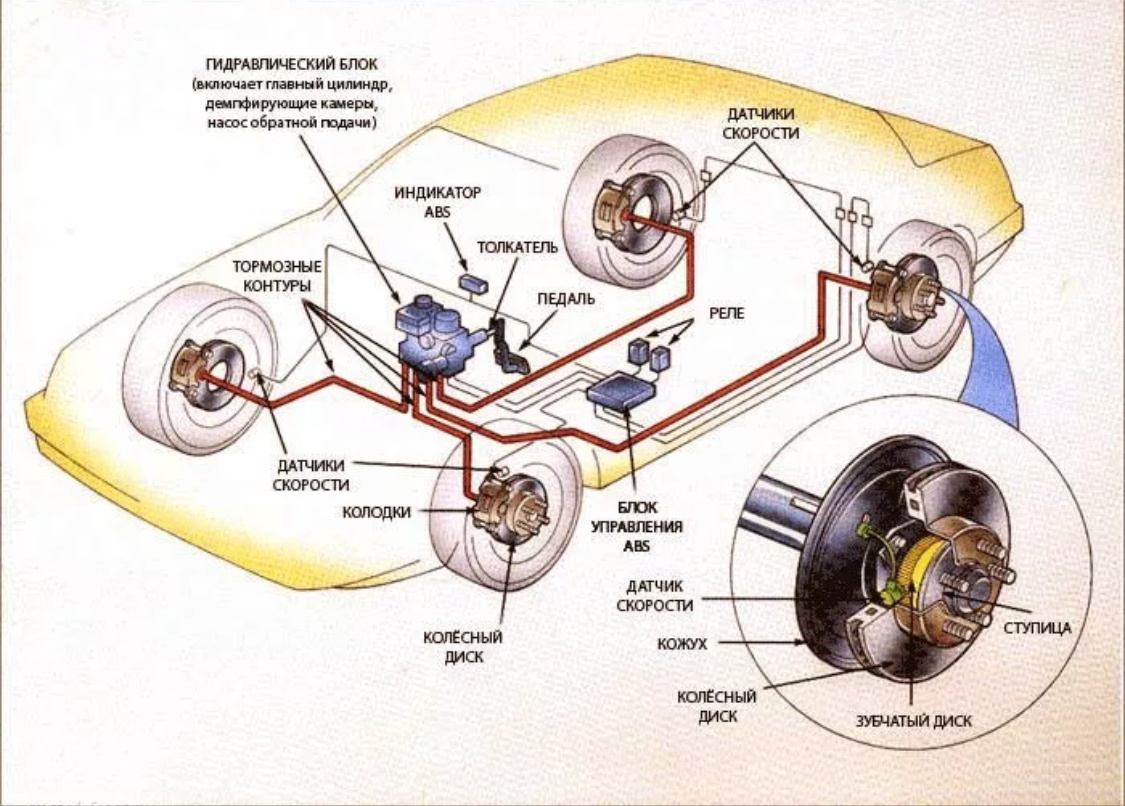 ГИДРАВЛИЧЕСКИЙ БЛОК
(включает главный цилиндр, демпфирующие камеры, насос обратной подачи)

ДАТЧИКИ СКОРОСТИ

ИНДИКАТОР ABS

ТОЛКАТЕЛЬ

ТОРМОЗНЫЕ КОНТУРЫ

ПЕДАЛЬ

РЕЛЕ

ДАТЧИКИ СКОРОСТИ

КОЛОДКИ

БЛОК УПРАВЛЕНИЯ ABS

КОЛЁСНЫЙ ДИСК

ДАТЧИК СКОРОСТИ

КОЖУХ

СТУПИЦА

КОЛЁСНЫЙ ДИСК

ЗУБЧАТЫЙ ДИСК