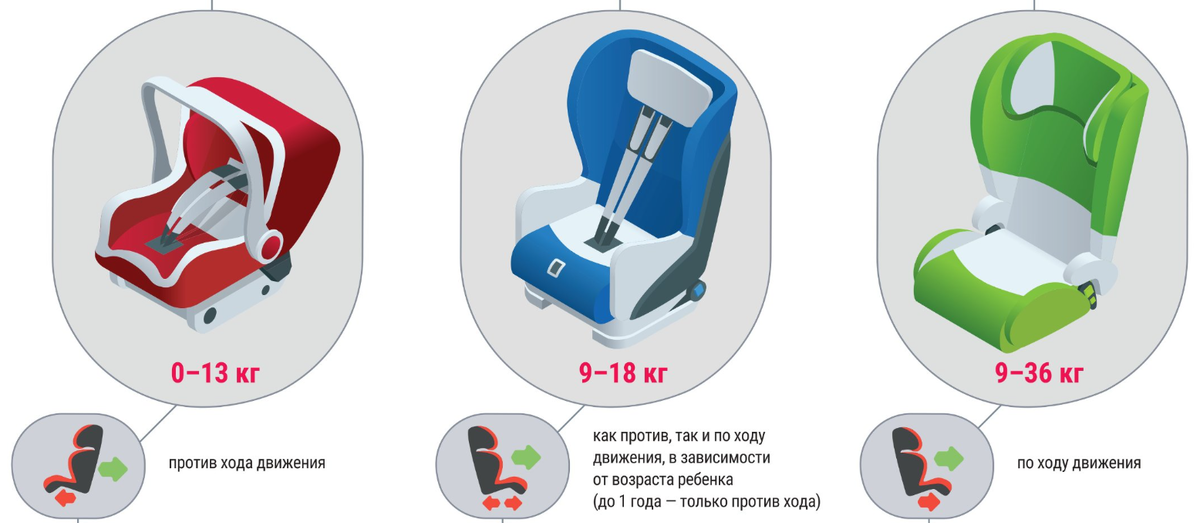 0–13 кг

против хода движения

9–18 кг

как против, так и по ходу движения, в зависимости от возраста ребенка (до 1 года — только против хода)

9–36 кг

по ходу движения