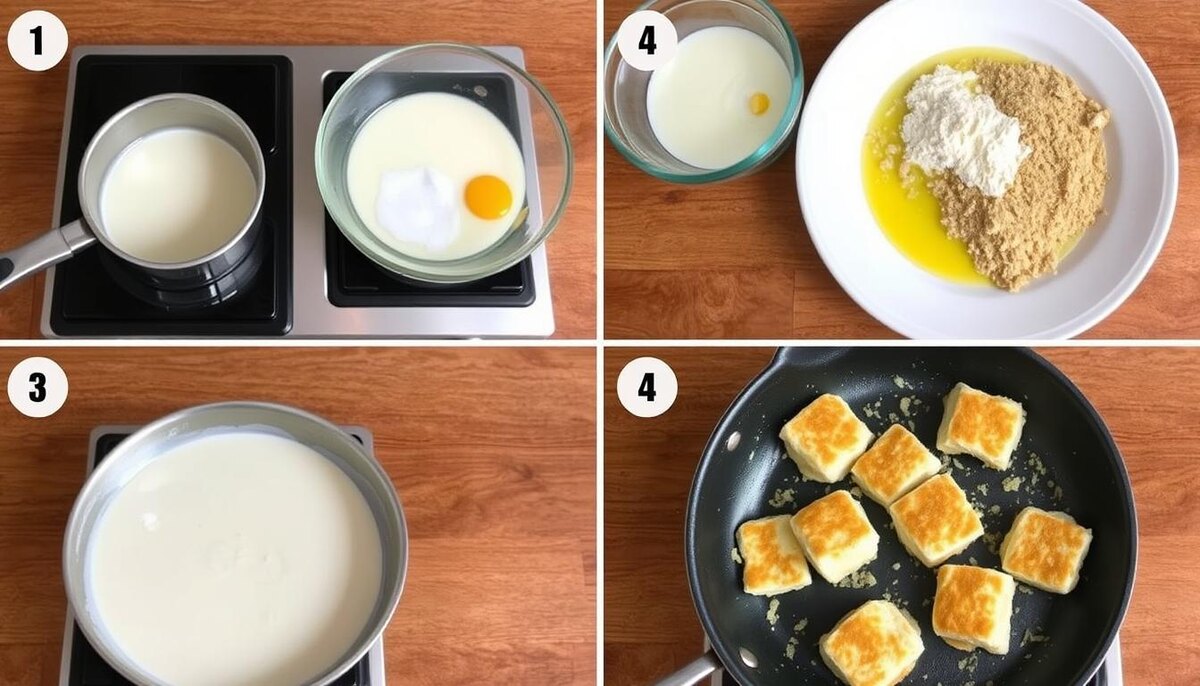 1

4

3

4