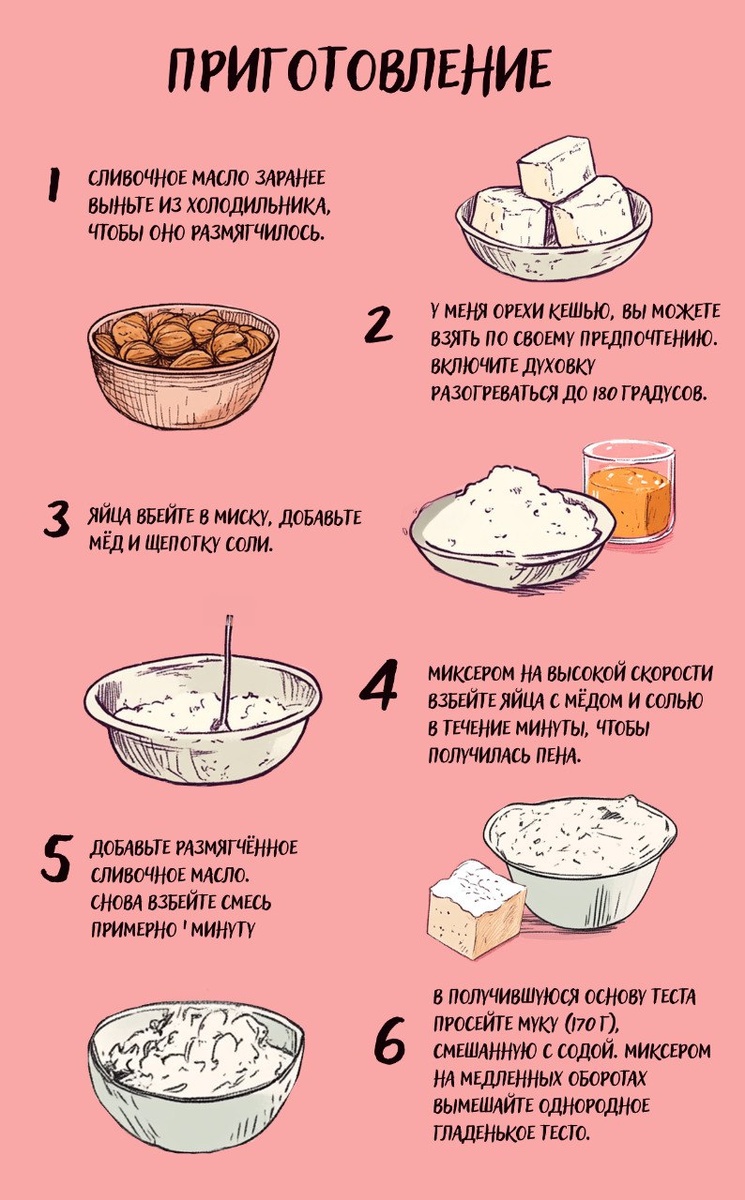 ПРИГОТОВЛЕНИЕ

1 СЛИВОЧНОЕ МАСЛО ЗАРАНЕЕ ВЫНЬТЕ ИЗ ХОЛОДИЛЬНИКА, ЧТОБЫ ОНО РАЗМЯГЧИЛОСЬ.

2 У МЕНЯ ОРЕХИ КЕШЬЮ, ВЫ МОЖЕТЕ ВЗЯТЬ ПО СВОЕМУ ПРЕДПОЧТЕНИЮ. ВКЛЮЧИТЕ ДУХОВКУ РАЗОГРЕВАТЬСЯ ДО 180 ГРАДУСОВ.

3 ЯЙЦА ВБЕЙТЕ В МИСКУ, ДОБАВЬТЕ МЁД И ЩЕПОТКУ СОЛИ.

4 МИКСЕРОМ НА ВЫСОКОЙ СКОРОСТИ ВЗБЕЙТЕ ЯЙЦА С МЁДОМ И СОЛЬЮ В ТЕЧЕНИЕ МИНУТЫ, ЧТОБЫ ПОЛУЧИЛАСЬ ПЕНА.

5 ДОБАВЬТЕ РАЗМЯГЧЁННОЕ СЛИВОЧНОЕ МАСЛО. СНОВА ВЗБЕЙТЕ СМЕСЬ ПРИМЕРНО 1 МИНУТУ

6 В ПОЛУЧИВШУЮСЯ ОСНОВУ ТЕСТА ПРОСЕЙТЕ МУКУ (170 Г), СМЕШАННУЮ С СОДОЙ. МИКСЕРОМ НА МЕДЛЕННЫХ ОБОРОТАХ ВЫМЕШАЙТЕ ОДНОРОДНОЕ ГЛАДЕНЬКОЕ ТЕСТО.