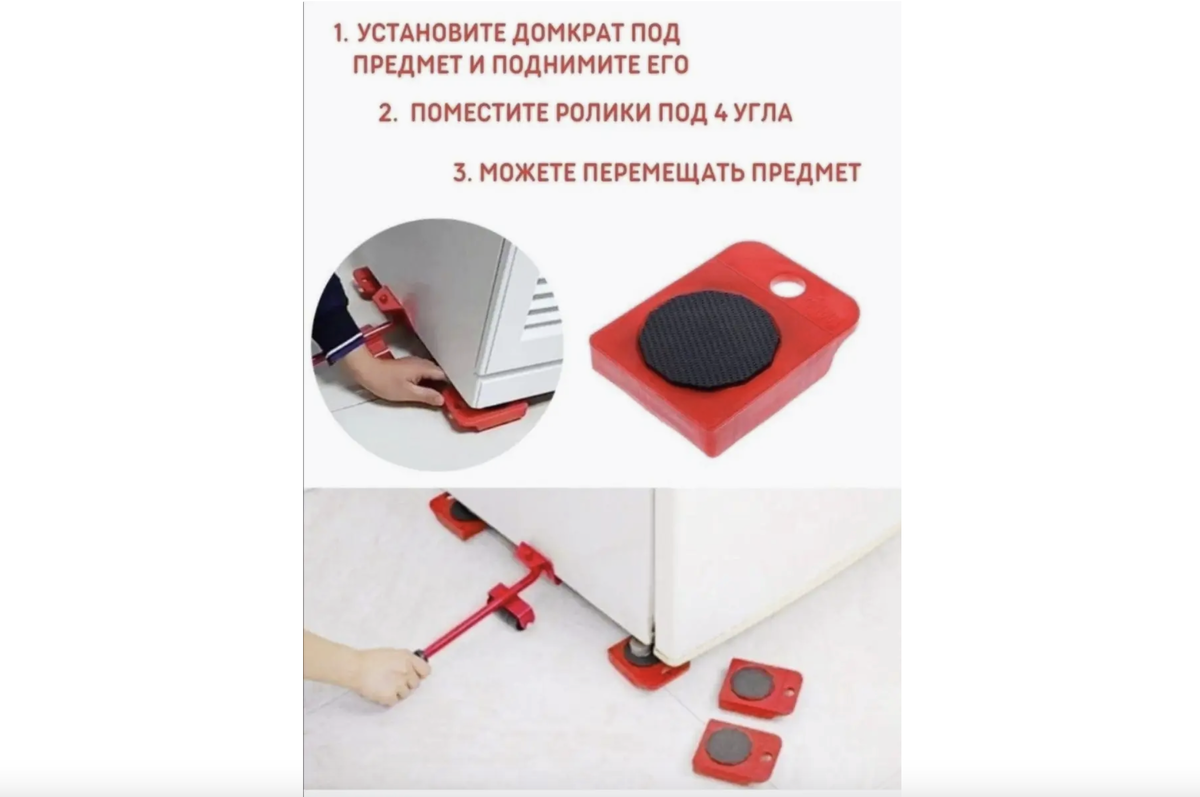 1. УСТАНОВИТЕ ДОМКРАТ ПОД ПРЕДМЕТ И ПОДНИМИТЕ ЕГО

2. ПОМЕСТИТЕ РОЛИКИ ПОД 4 УГЛА

3. МОЖЕТЕ ПЕРЕМЕЩАТЬ ПРЕДМЕТ