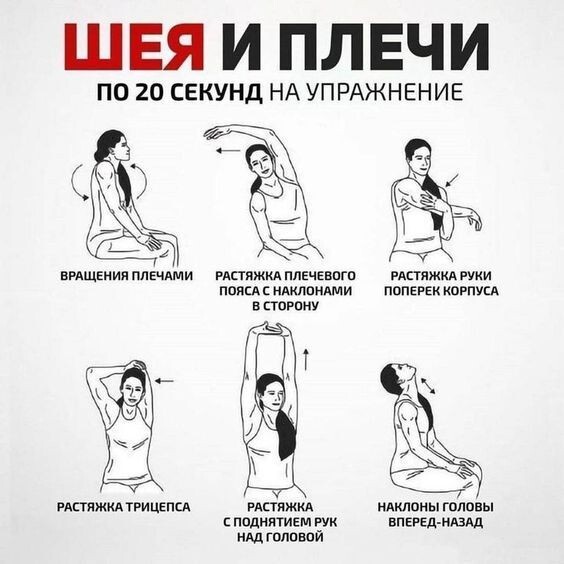 ШЕЯ И ПЛЕЧИ
ПО 20 СЕКУНД НА УПРАЖНЕНИЕ

ВРАЩЕНИЯ ПЛЕЧАМИ

РАСТЯЖКА ПЛЕЧЕВОГО ПОЯСА С НАКЛОНАМИ В СТОРОНУ

РАСТЯЖКА РУКИ ПОПЕРЕК КОРПУСА

РАСТЯЖКА ТРИЦЕПСА

РАСТЯЖКА С ПОДНЯТИЕМ РУК НАД ГОЛОВОЙ

НАКЛОНЫ ГОЛОВЫ ВПЕРЕД-НАЗАД