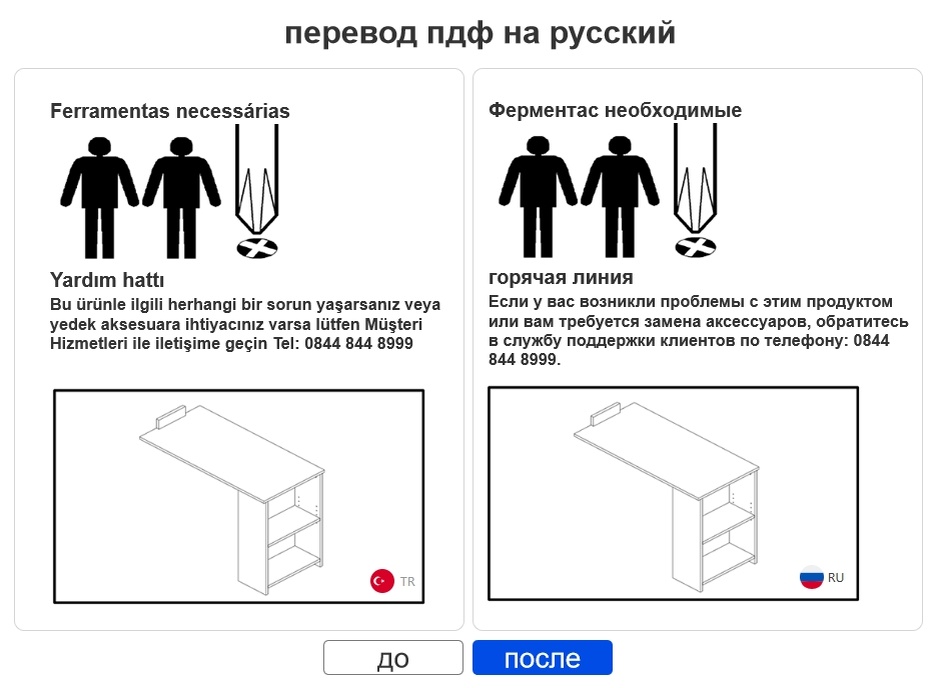 перевод пдф на русский

Ferramentas necessárias

Yardım hattı

Bu ürünle ilgili herhangi bir sorun yaşarsanız veya yedek aksesuara ihtiyacınız varsa lütfen Müşteri Hizmetleri ile iletişime geçin Tel: 0844 844 8999

TR

Ферментас необходимые

горячая линия

Если у вас возникли проблемы с этим продуктом или вам требуется замена аксессуаров, обратитесь в службу поддержки клиентов по телефону: 0844 844 8999.

RU

до

после