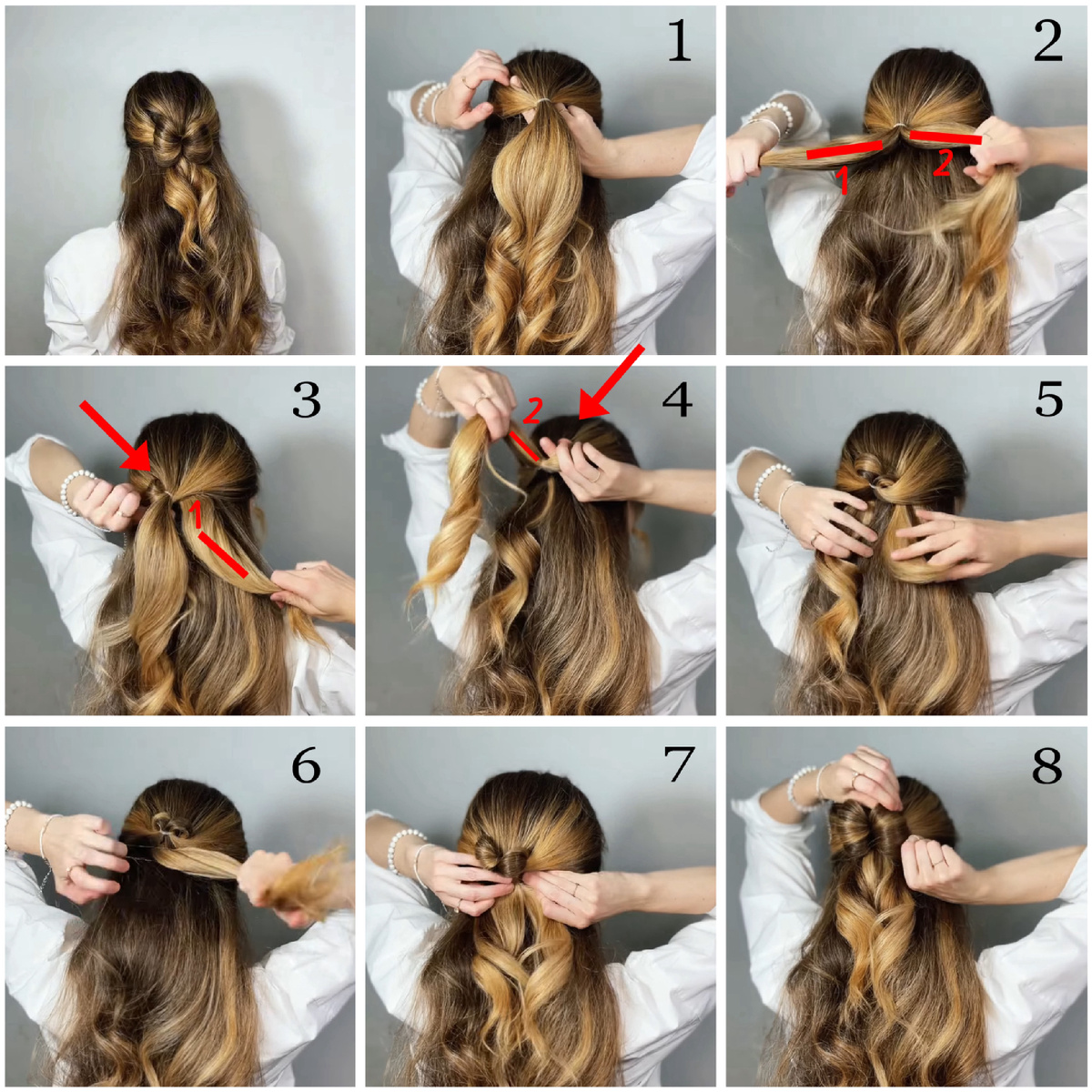 1

2

1

2

3

1

4

2

5

6

7

8