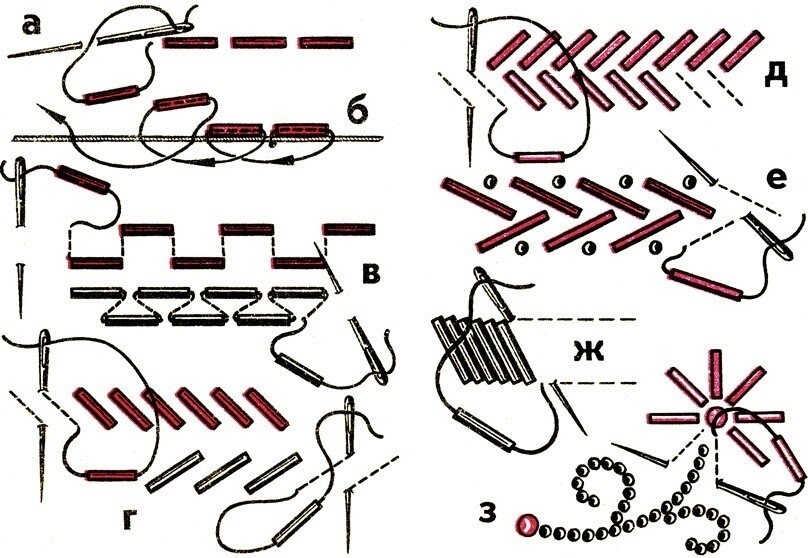 а
б
в
г
д
е
ж
з