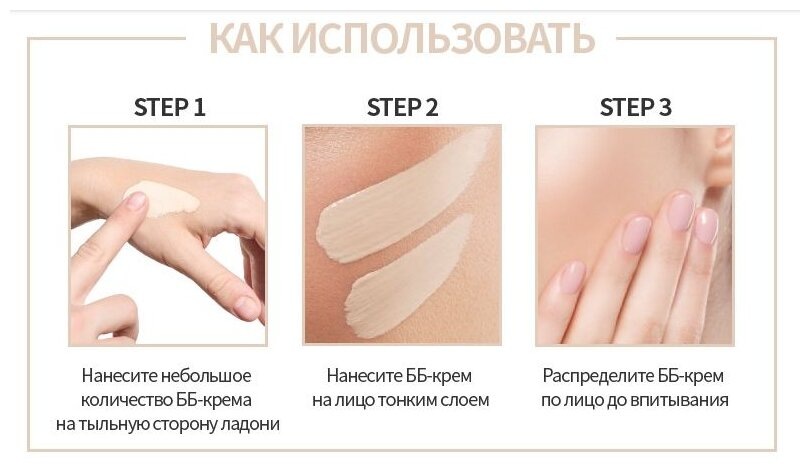 КАК ИСПОЛЬЗОВАТЬ

STEP 1

Нанесите небольшое количество ББ-крема на тыльную сторону ладони

STEP 2

Нанесите ББ-крем на лицо тонким слоем

STEP 3

Распределите ББ-крем по лицо до впитывания