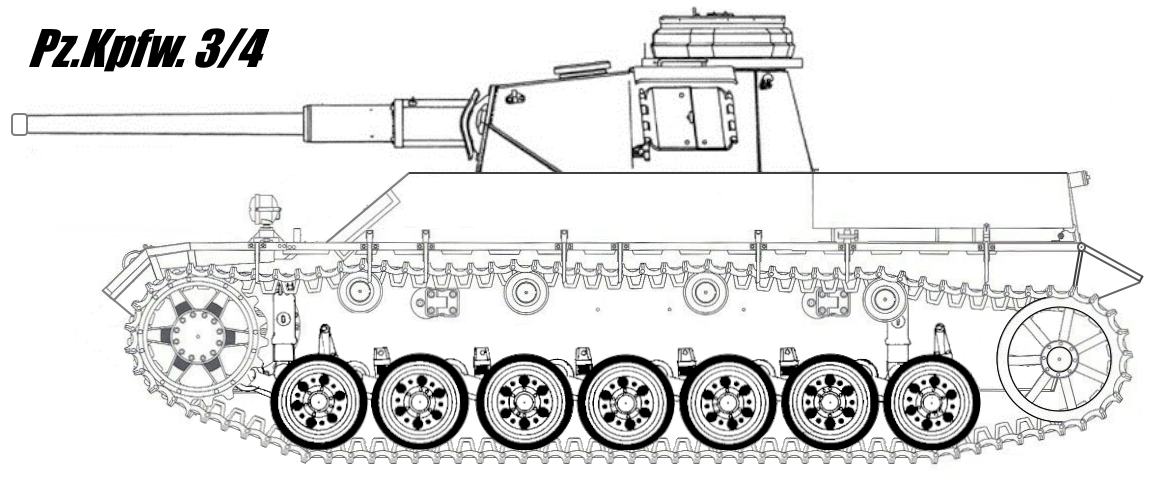 Pz.Kpfw. 3/4