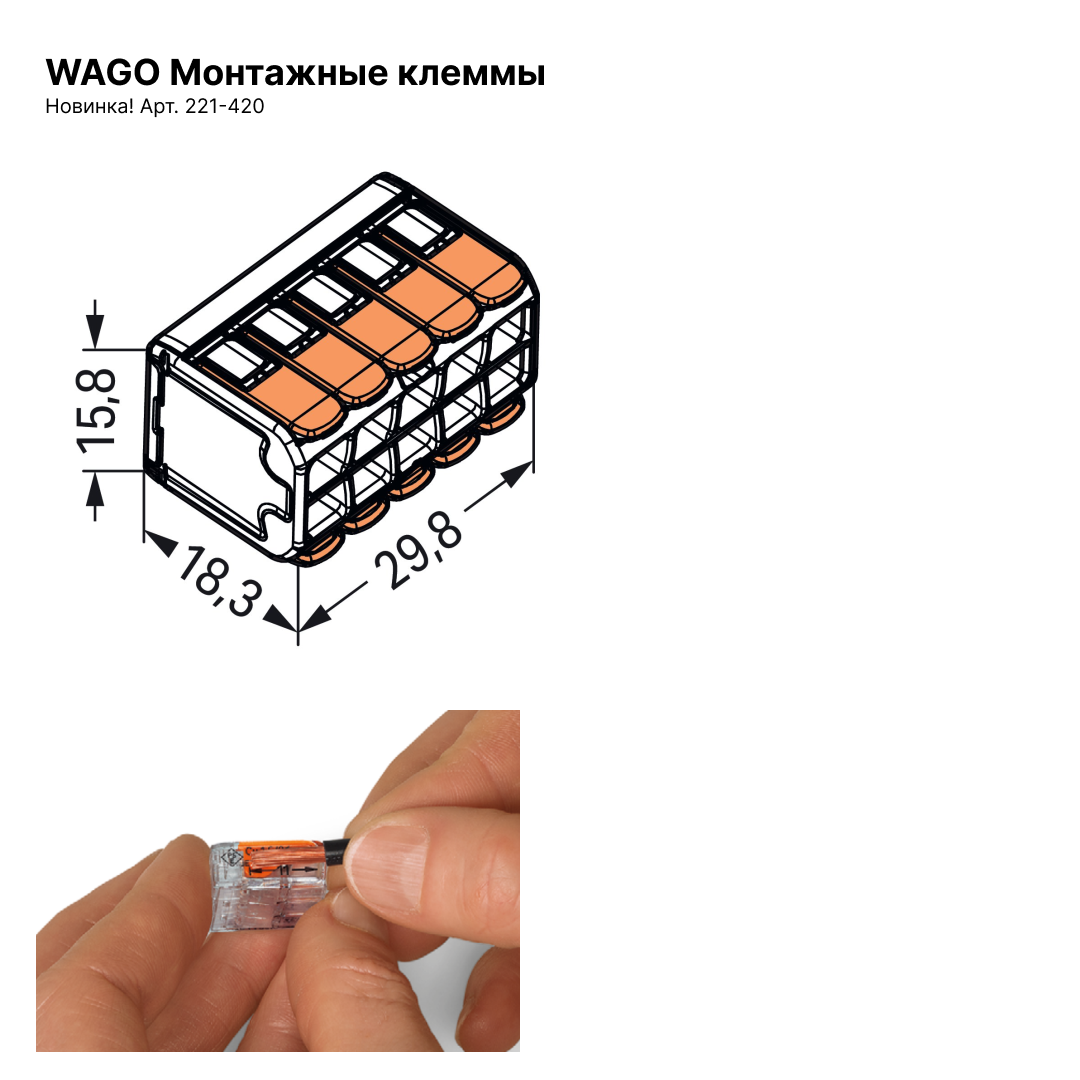 WAGO Монтажные клеммы
Новинка! Арт. 221-420

15,8
18,3
29,8