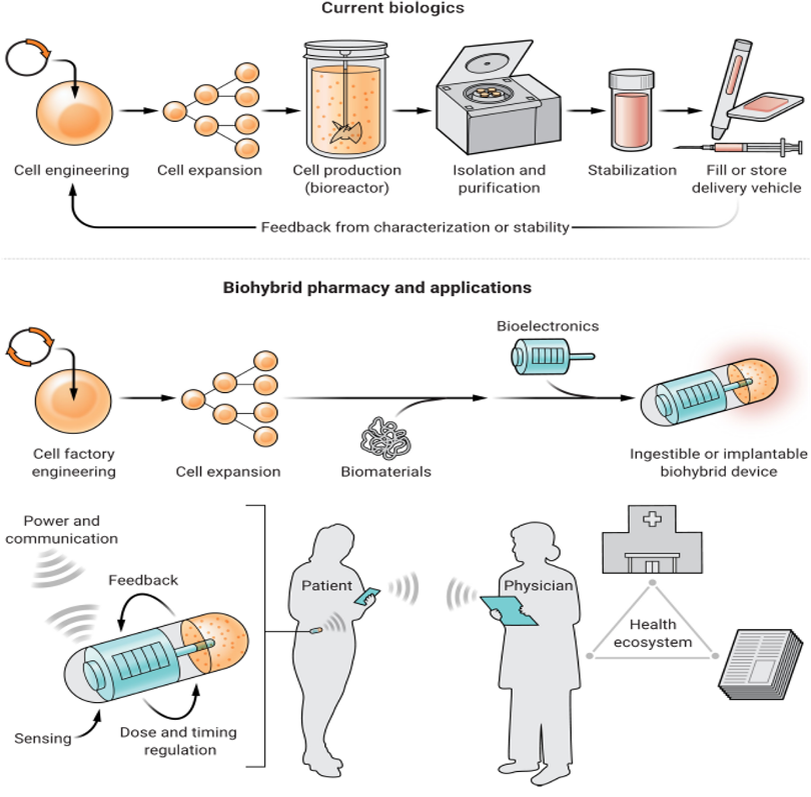 Current biologics

Cell engineering

Cell expansion

Cell production (bioreactor)

Isolation and purification

Stabilization

Fill or store delivery vehicle

Feedback from characterization or stability

Biohybrid pharmacy and applications

Cell factory engineering

Cell expansion

Biomaterials

Bioelectronics

Ingestible or implantable biohybrid device

Power and communication

Feedback

Sensing

Dose and timing regulation

Patient

Physician

Health ecosystem