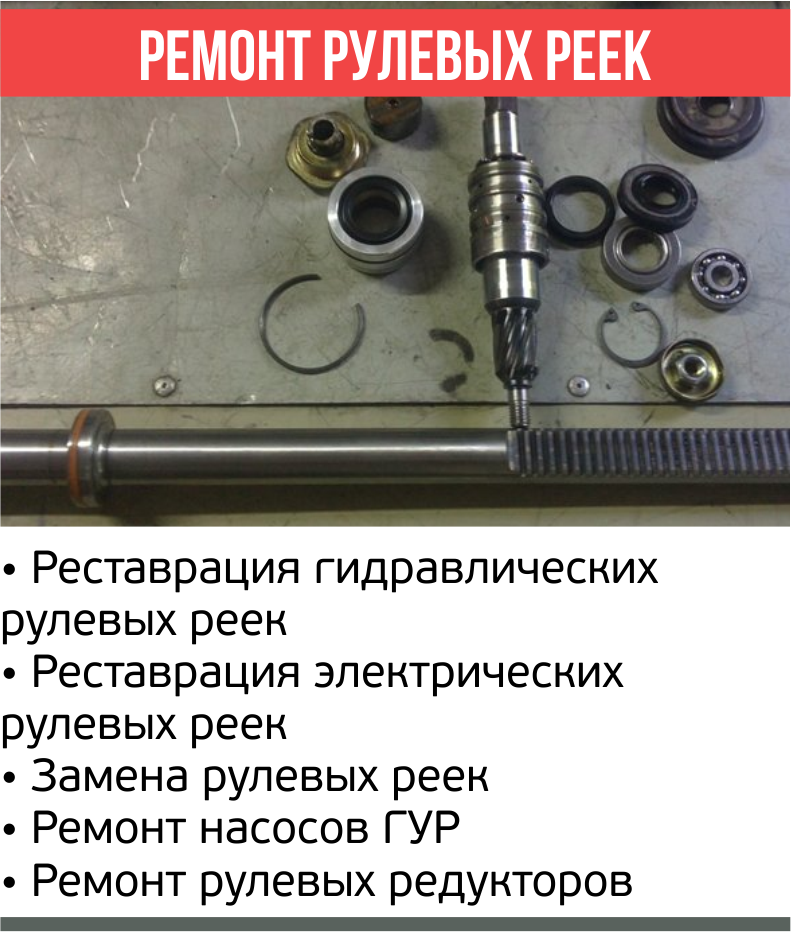 РЕМОНТ РУЛЕВЫХ РЕЕК

• Реставрация гидравлических рулевых реек
• Реставрация электрических рулевых реек
• Замена рулевых реек
• Ремонт насосов ГУР
• Ремонт рулевых редукторов