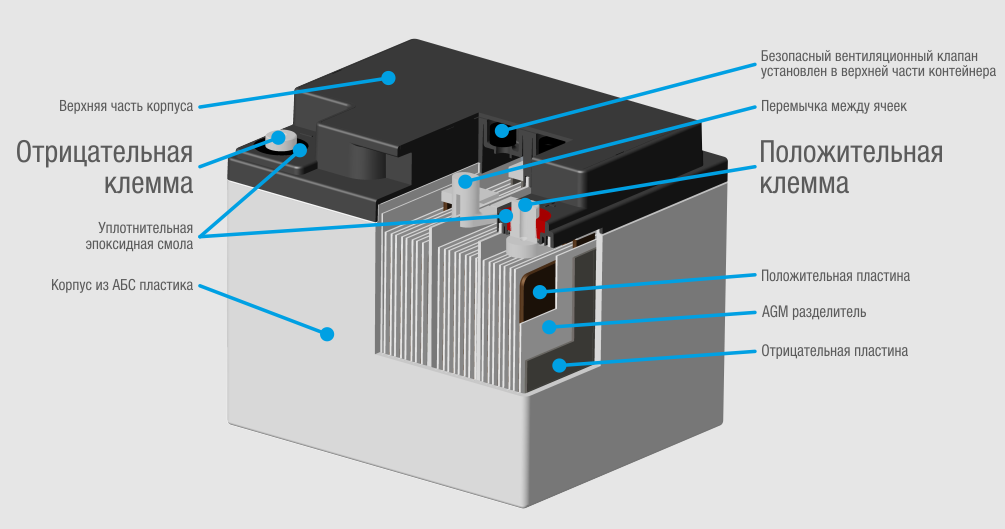 Верхняя часть корпуса

Отрицательная клемма

Уплотнительная эпоксидная смола

Корпус из АБС пластика

Безопасный вентиляционный клапан установлен в верхней части контейнера

Перемычка между ячеек

Положительная клемма

Положительная пластина

AGM разделитель

Отрицательная пластина