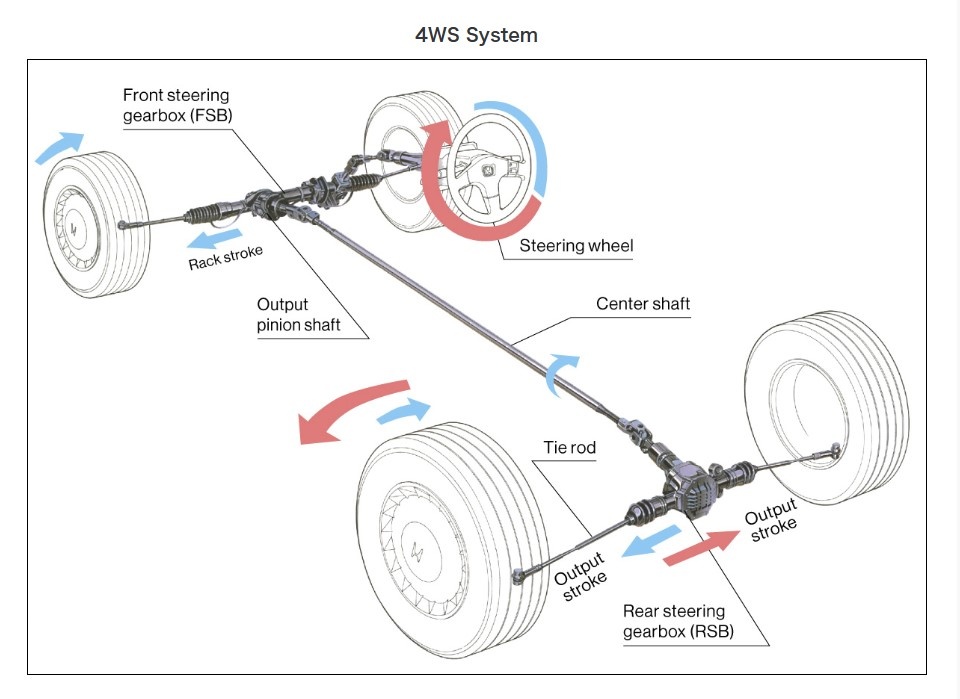 4WS System

Front steering gearbox (FSB)

Rack stroke

Steering wheel

Output pinion shaft

Center shaft

Tie rod

Output stroke

Output stroke

Rear steering gearbox (RSB)