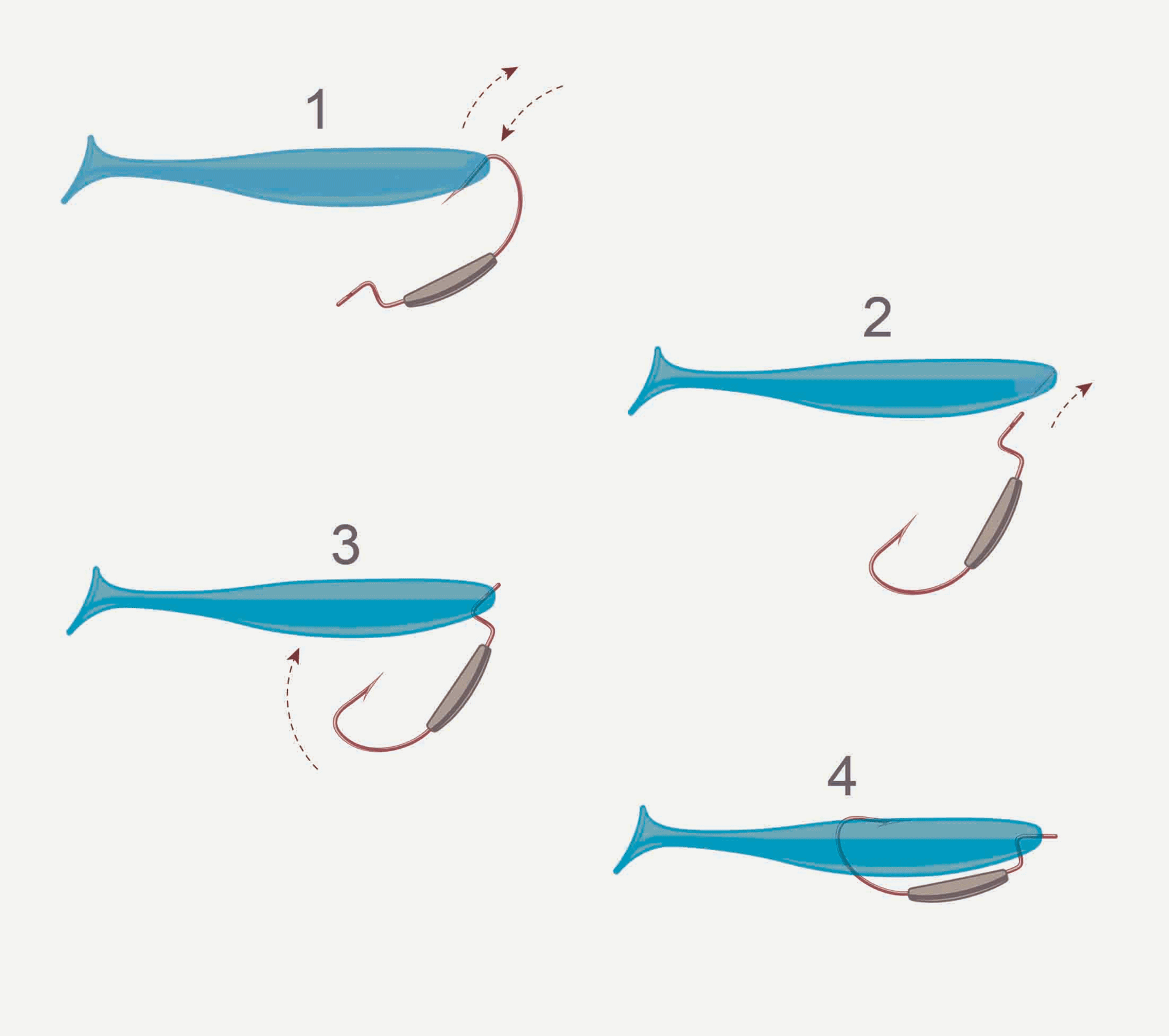 1

2

3

4