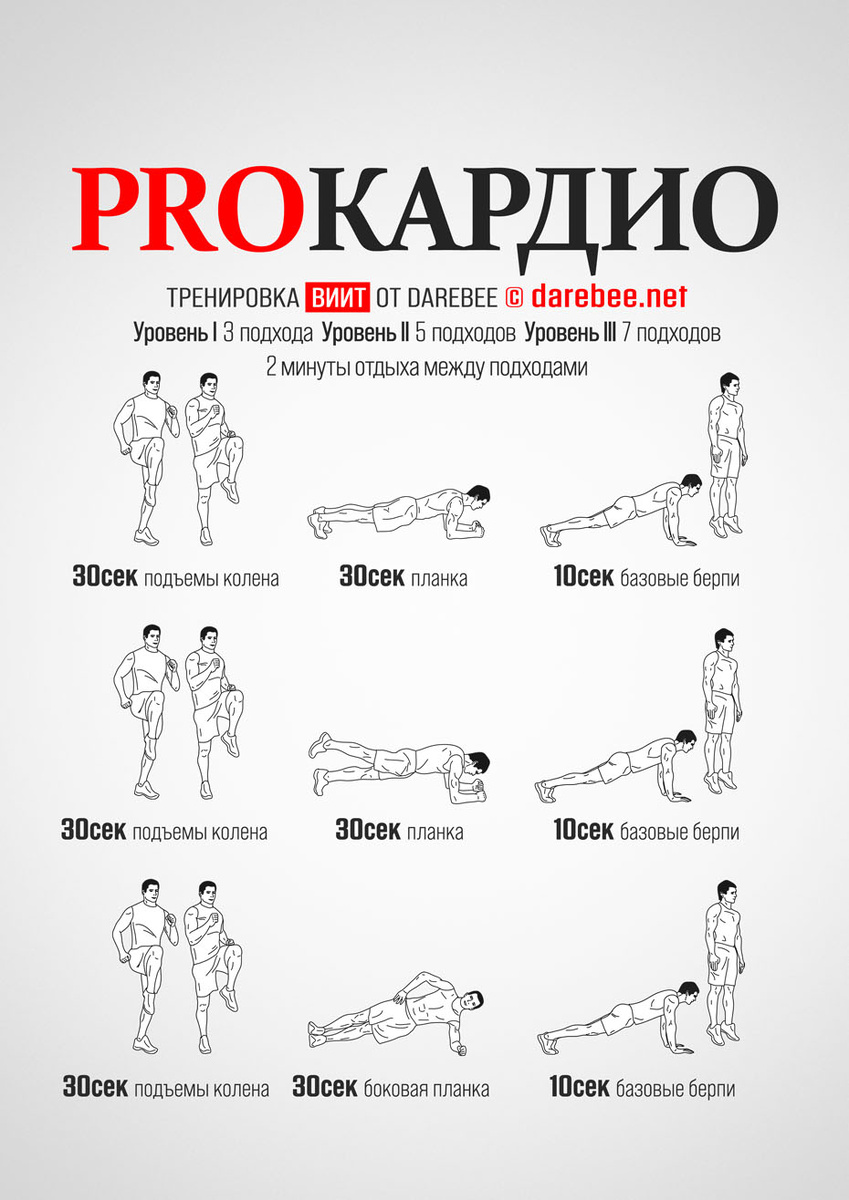 PROКАРДИО

ТРЕНИРОВКА ВИИТ ОТ DAREBEE © darebee.net
Уровень I 3 подхода Уровень II 5 подходов Уровень III 7 подходов
2 минуты отдыха между подходами

30сек подъемы колена
30сек планка
10сек базовые берпи

30сек подъемы колена
30сек планка
10сек базовые берпи

30сек подъемы колена
30сек боковая планка
10сек базовые берпи