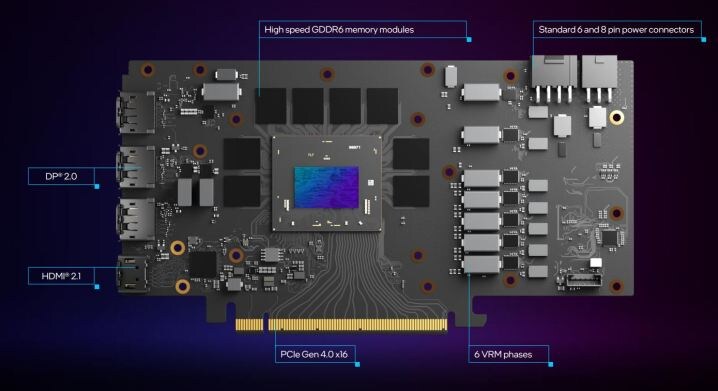 High speed GDDR6 memory modules

Standard 6 and 8 pin power connectors

DP® 2.0

HDMI® 2.1

PCIe Gen 4.0 x16

6 VRM phases